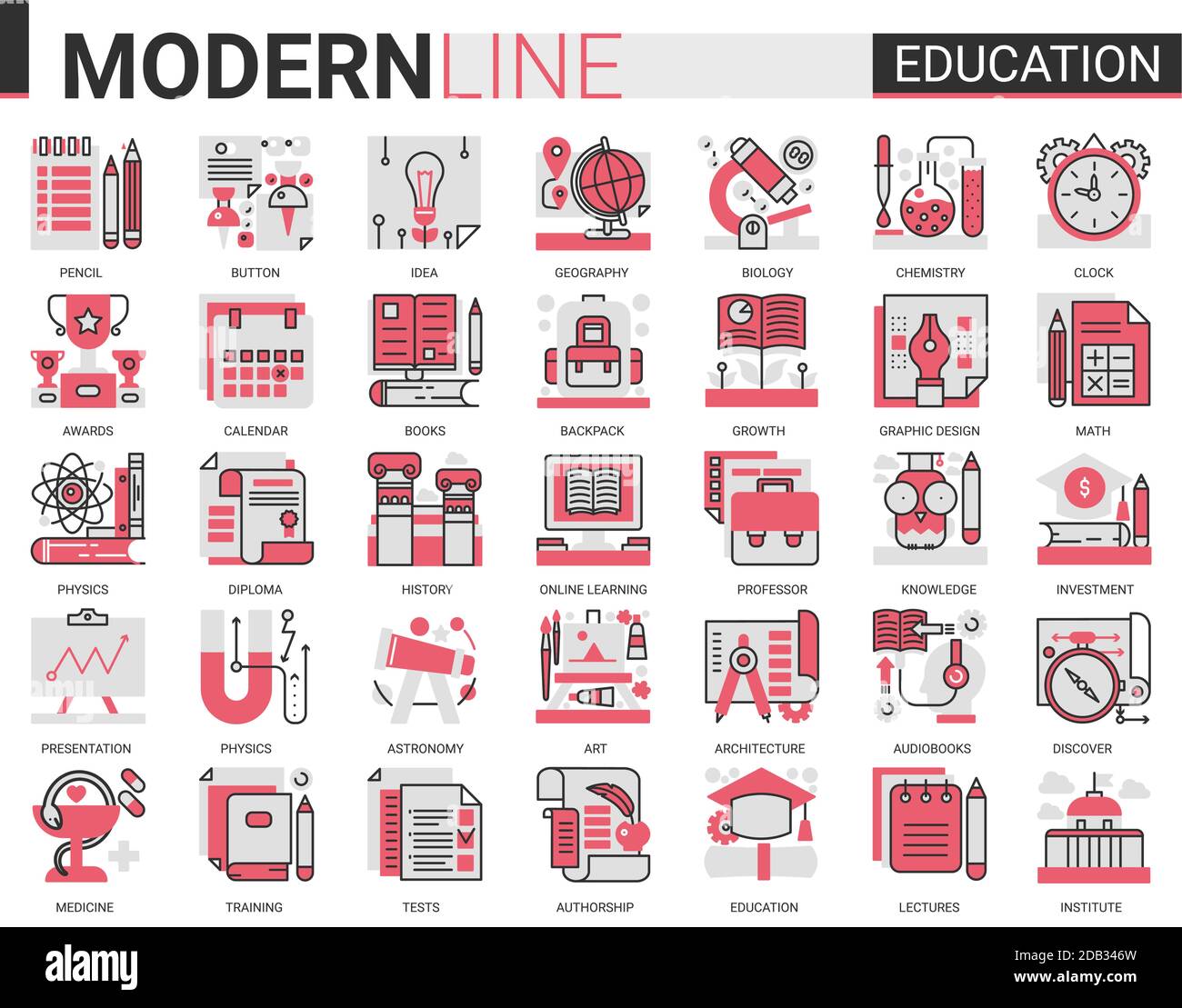 MODERN LINE EDUCATION

PENCIL
BUTTON
IDEA
GEOGRAPHY
BIOLOGY
CHEMISTRY
CLOCK

AWARDS
CALENDAR
BOOKS
BACKPACK
GROWTH
GRAPHIC DESIGN
MATH

PHYSICS
DIPLOMA
HISTORY
ONLINE LEARNING
PROFESSOR
KNOWLEDGE
INVESTMENT

PRESENTATION
PHYSICS
ASTRONOMY
ART
ARCHITECTURE
AUDIOBOOKS
DISCOVER

MEDICINE
TRAINING
TESTS
AUTHORSHIP
EDUCATION
LECTURES
INSTITUTE

alamy
Image ID: 2DB346W
www.alamy.com