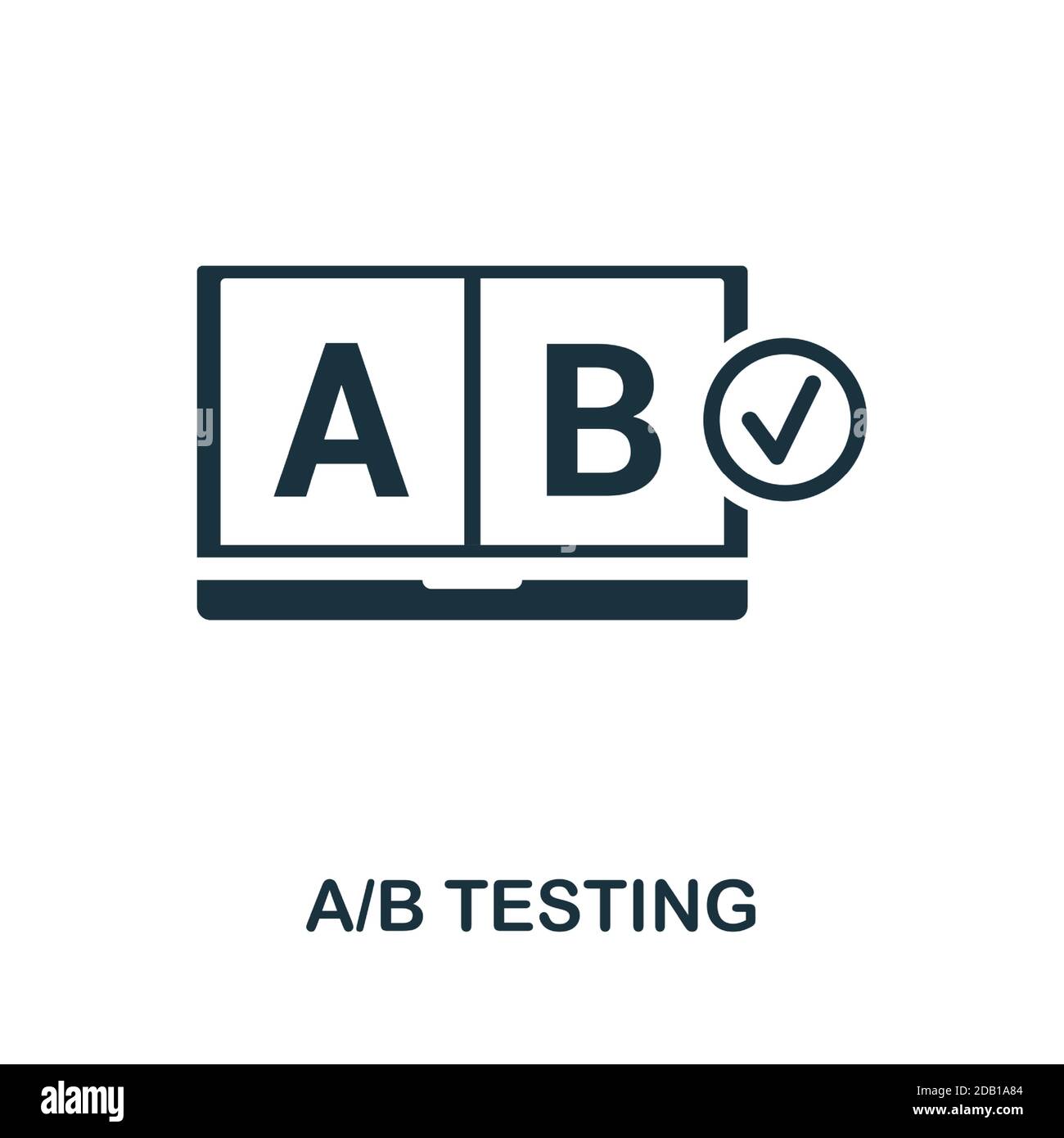 A B

A/B TESTING

alamy

Image ID: 2DB1A84
www.alamy.com