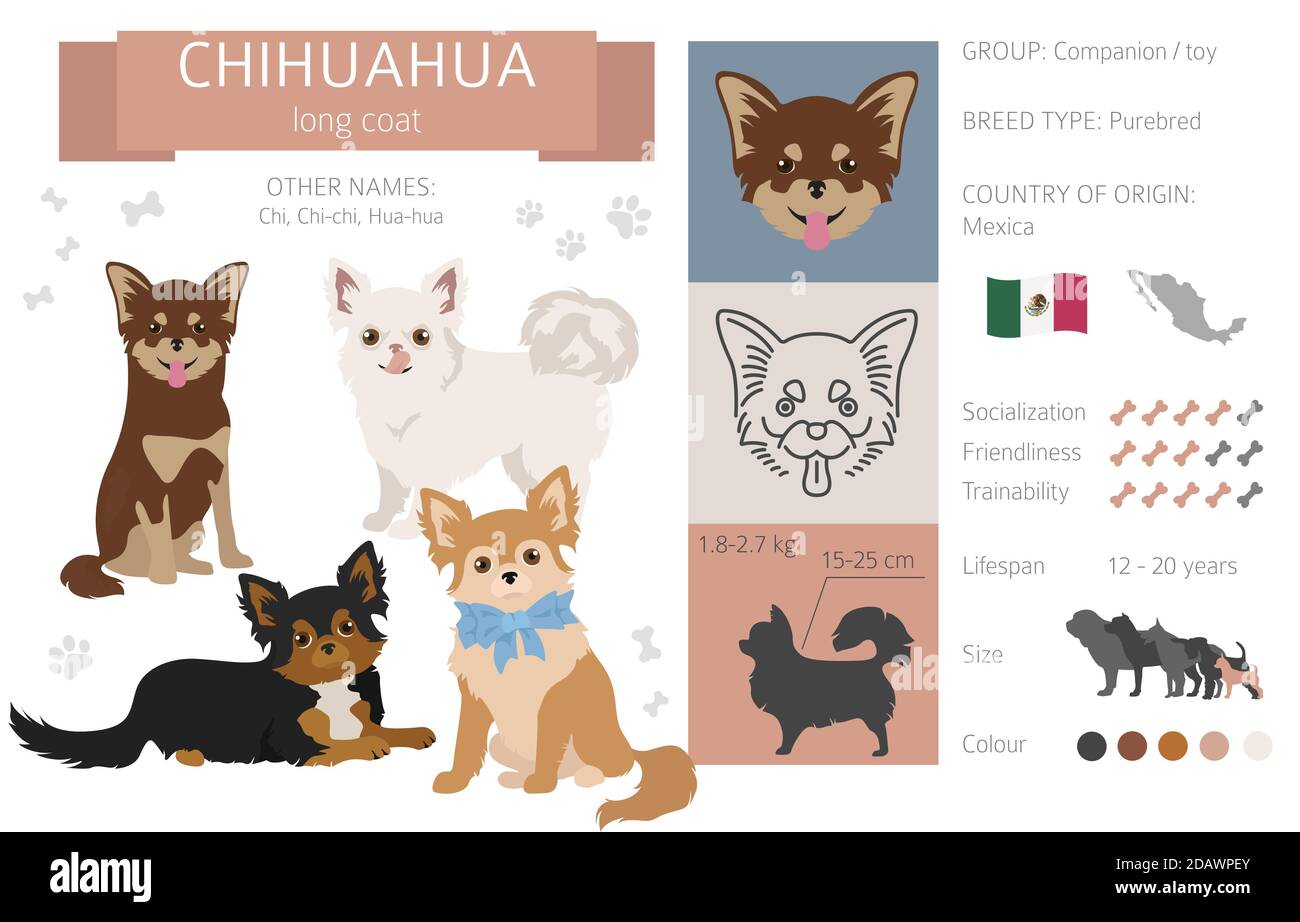 CHIHUAHUA
long coat

OTHER NAMES:
Chi, Chi-chi, Hua-hua

1.8-2.7 kg
15-25 cm

GROUP: Companion / toy

BREED TYPE: Purebred

COUNTRY OF ORIGIN:
Mexica

Socialization
Friendliness
Trainability

Lifespan 12 - 20 years

Size

Colour

alamy

Image ID: 2DAWPEY
www.alamy.com