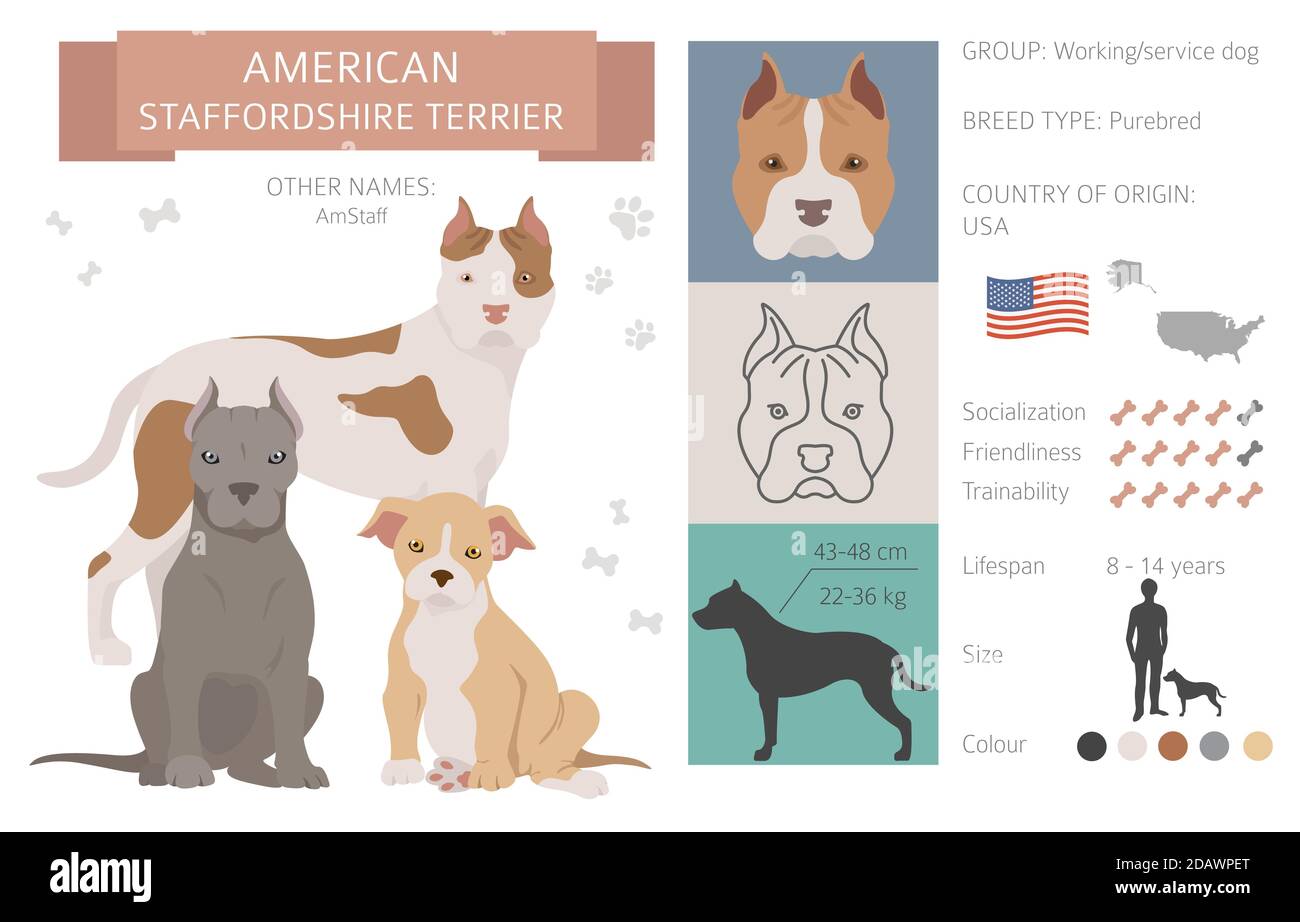 AMERICAN STAFFORDSHIRE TERRIER

OTHER NAMES:
AmStaff

43-48 cm
22-36 kg

GROUP: Working/service dog

BREED TYPE: Purebred

COUNTRY OF ORIGIN:
USA

Socialization
Friendliness
Trainability

Lifespan 8 - 14 years

Size

Colour

alamy

Image ID: 2DAWPET
www.alamy.com