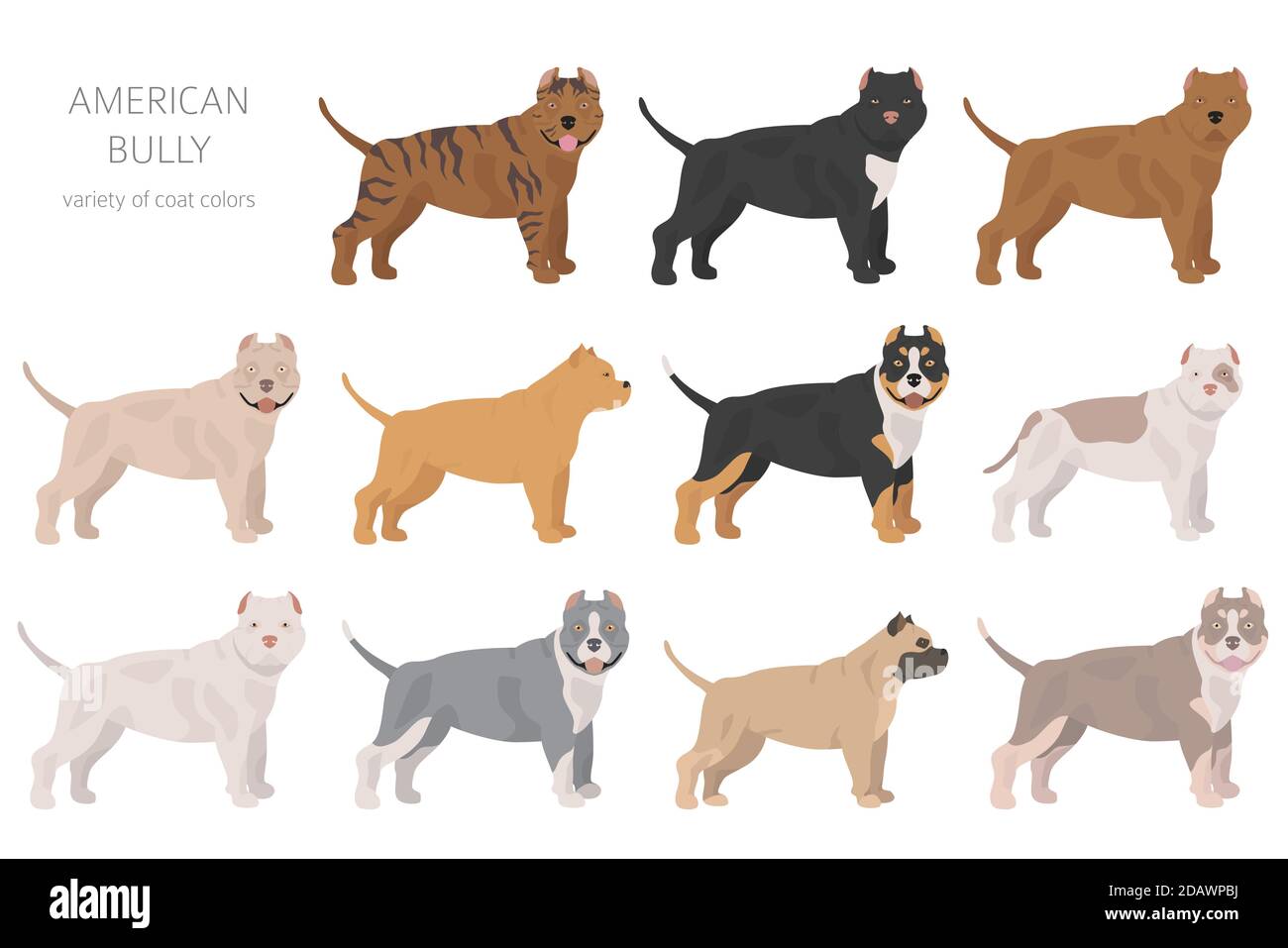 AMERICAN BULLY

variety of coat colors

alamy

Image ID: 2DAWPBJ
www.alamy.com