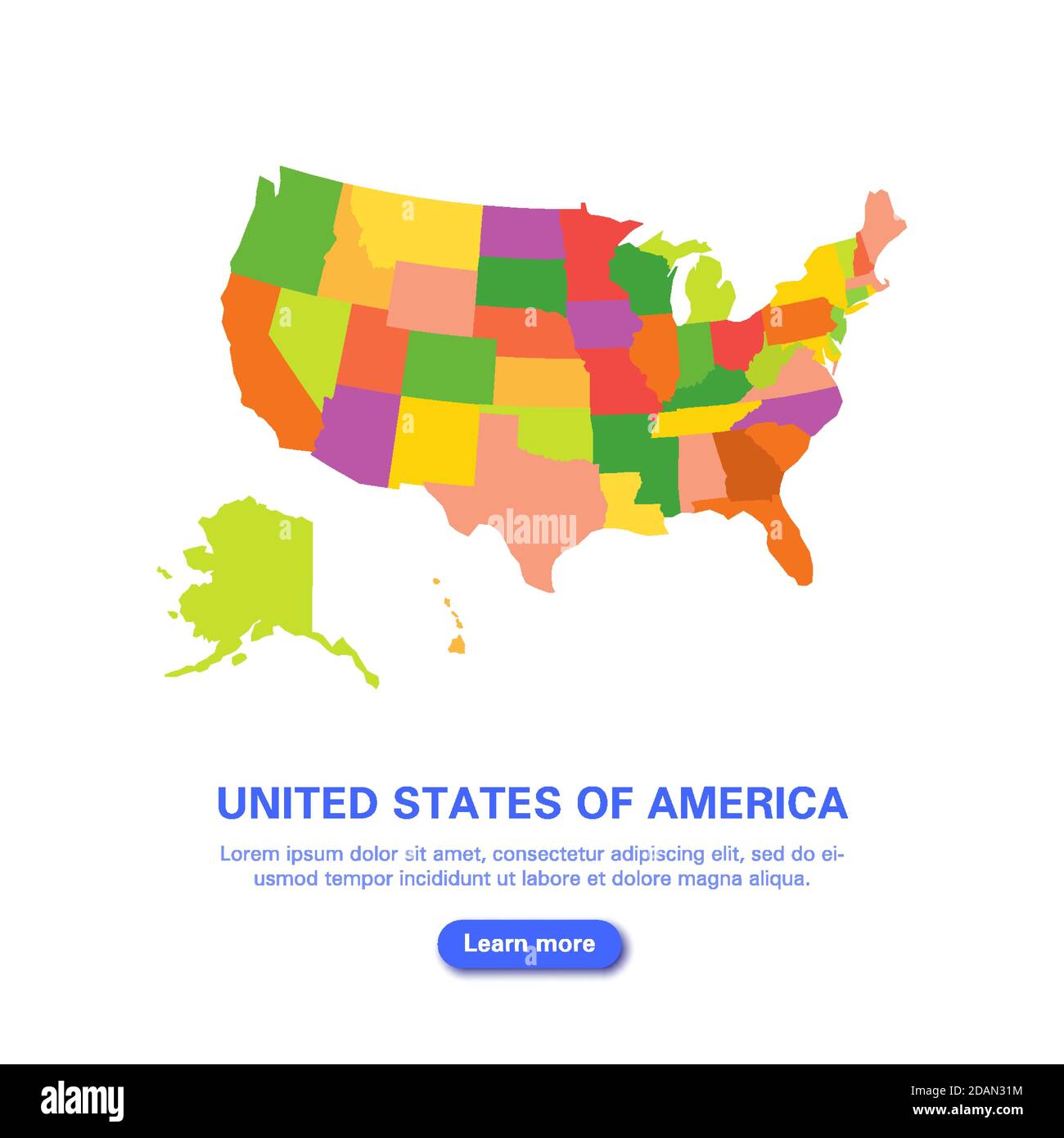 alamy

UNITED STATES OF AMERICA

Lorem ipsum dolor sit amet, consectetur adipiscing elit, sed do eiusmod tempor incididunt ut labore et dolore magna aliqua.

Learn more

alamy

Image ID: 2DAN31M
www.alamy.com