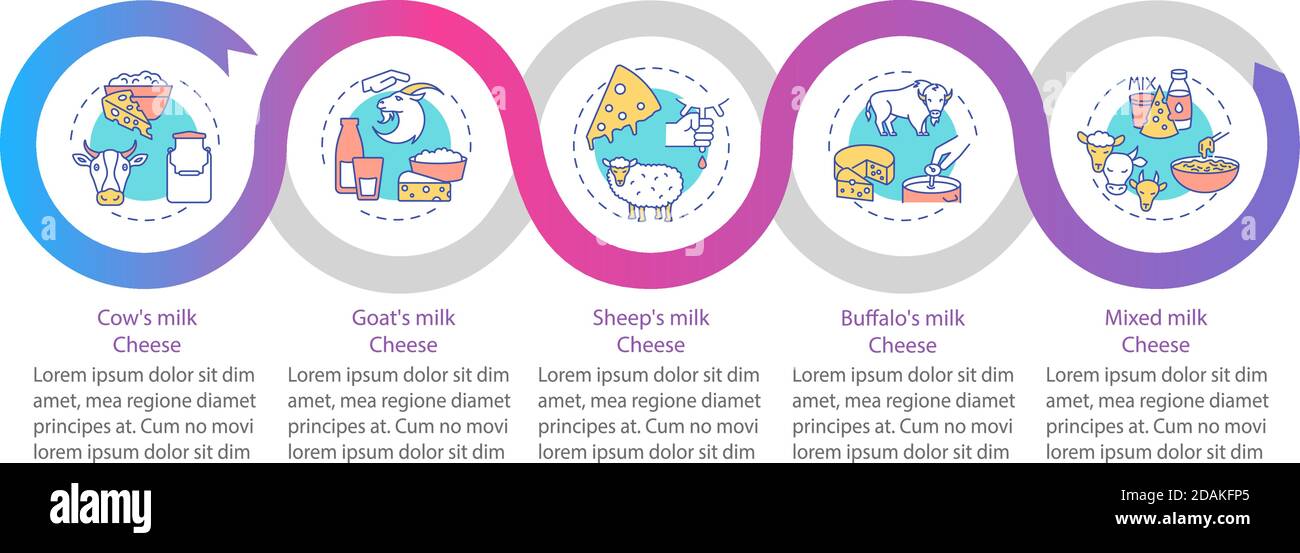 MIX

Cow's milk Cheese

Lorem ipsum dolor sit dim amet, mea regione diamet principes at. Cum no movi lorem ipsum dolor sit dim

Goat's milk Cheese

Lorem ipsum dolor sit dim amet, mea regione diamet principes at. Cum no movi lorem ipsum dolor sit dim

Sheep's milk Cheese

Lorem ipsum dolor sit dim amet, mea regione diamet principes at. Cum no movi lorem ipsum dolor sit dim

Buffalo's milk Cheese

Lorem ipsum dolor sit dim amet, mea regione diamet principes at. Cum no movi lorem ipsum dolor sit dim

Mixed milk Cheese

Lorem ipsum dolor sit dim amet, mea regione diamet principes at. Cum no movi lorem ipsum dolor sit dim

alamy

Image ID: 2DAKFP5
www.alamy.com