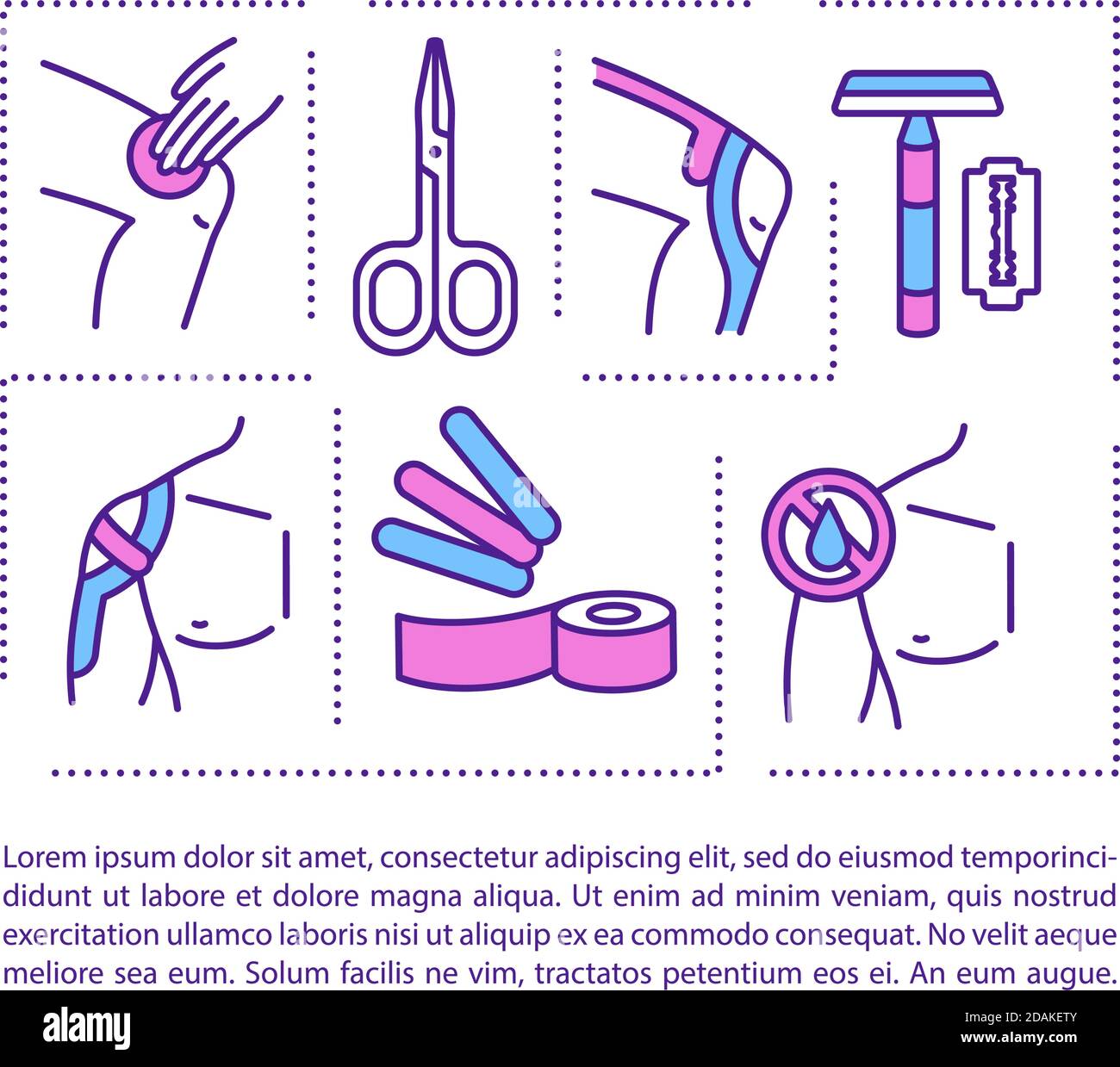 Lorem ipsum dolor sit amet, consectetur adipiscing elit, sed do eiusmod temporincididunt ut labore et dolore magna aliqua. Ut enim ad minim veniam, quis nostrud exercitation ullamco laboris nisi ut aliquip ex ea commodo consequat. No velit aeque meliore sea eum. Solum facilis ne vim, tractatos petentium eos ei. An eum augue.

alamy

Image ID: 2DAKETY
www.alamy.com