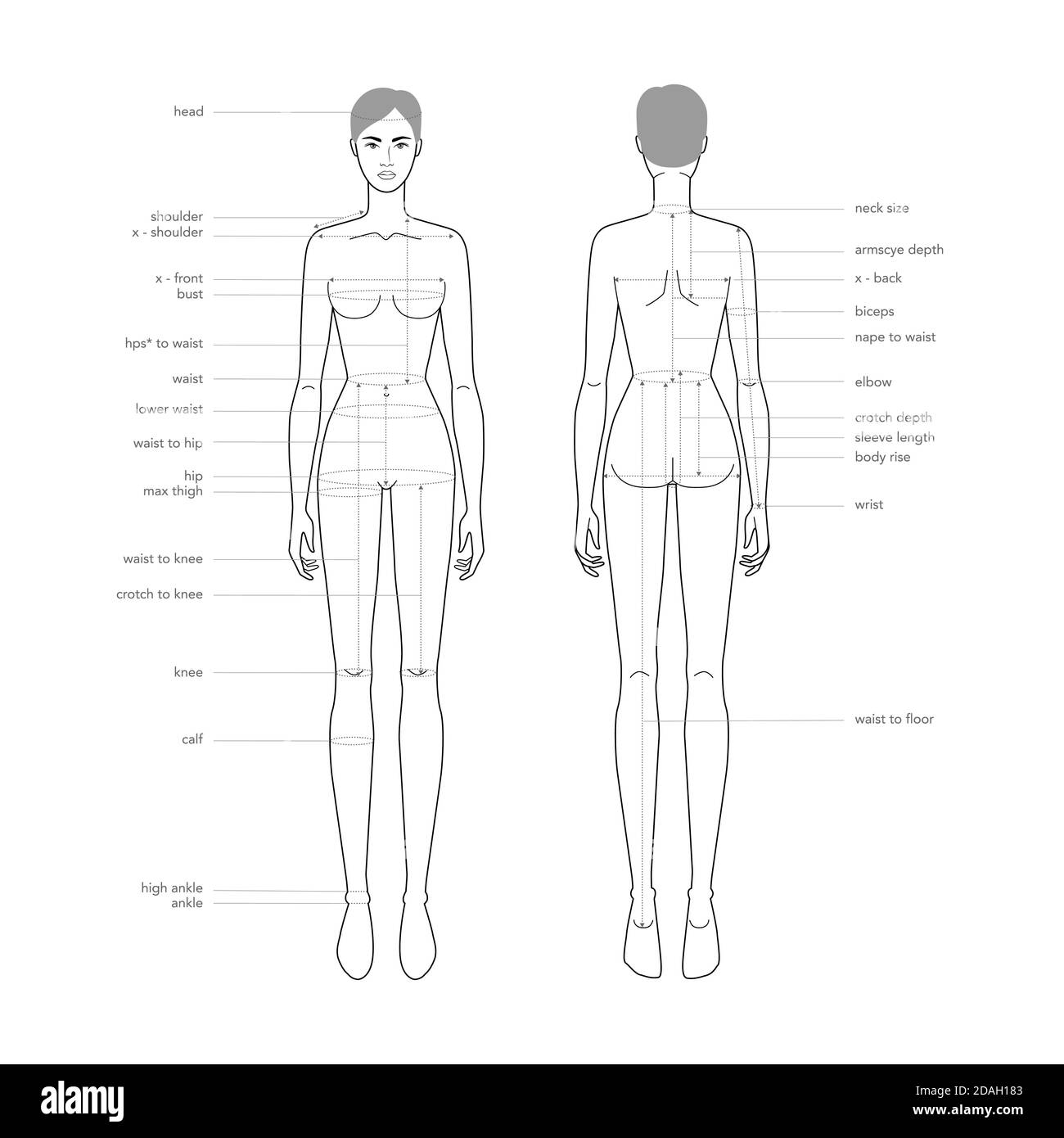 head

shoulder
x - shoulder

x - front
bust

hps* to waist

waist

lower waist

waist to hip

hip
max thigh

waist to knee

crotch to knee

knee

calf

high ankle
ankle

neck size

armscye depth

x - back

biceps

nape to waist

elbow

crotch depth
sleeve length
body rise

wrist

waist to floor

alamy

Image ID: 2DAH183
www.alamy.com