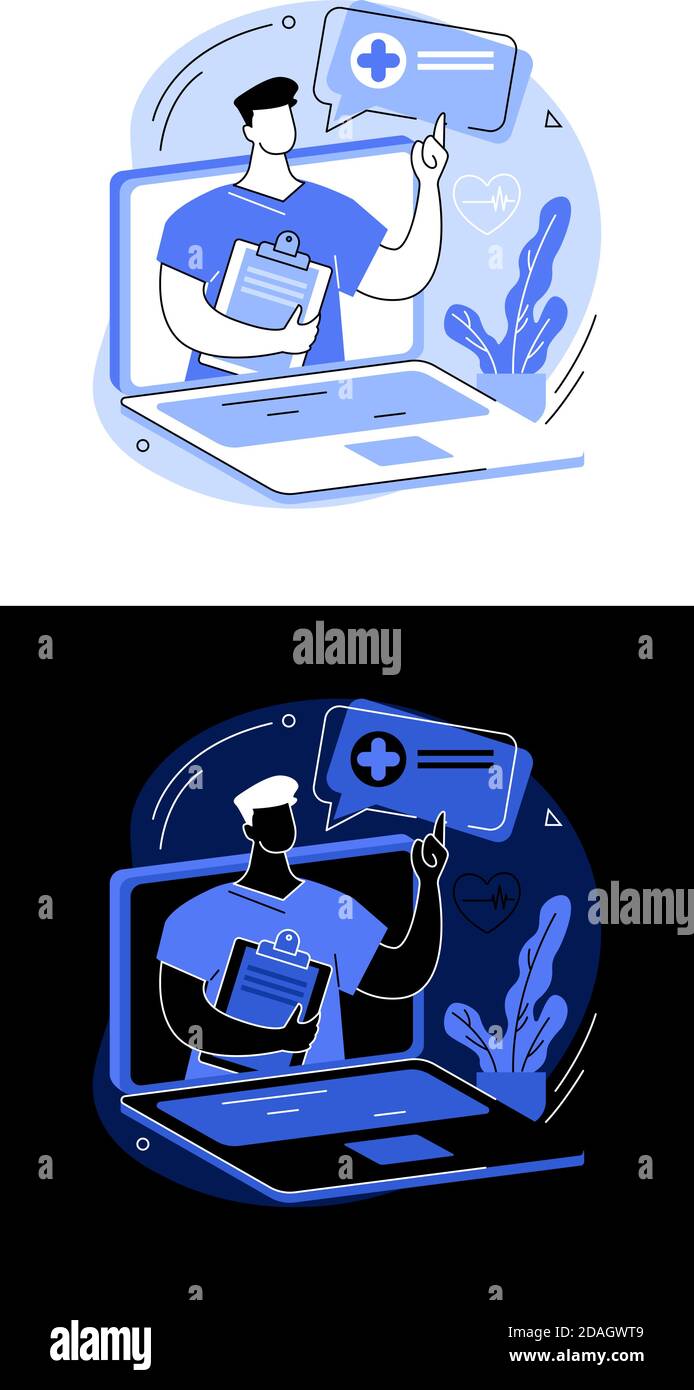 alamy

alamy

alamy

2DAGWT9
www.alamy.com