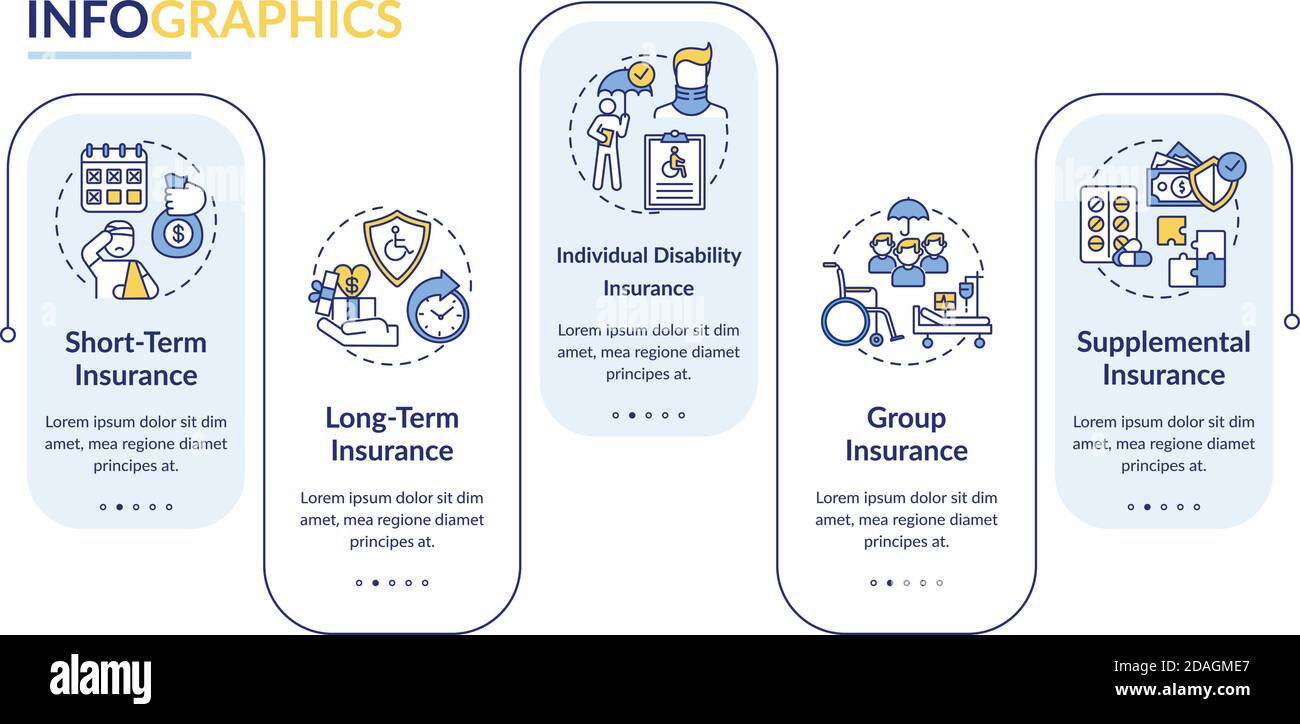 INFOGRAPHICS

Short-Term Insurance

Lorem ipsum dolor sit dim amet, mea regione diamet principes at.

Long-Term Insurance

Lorem ipsum dolor sit dim amet, mea regione diamet principes at.

Individual Disability Insurance

Lorem ipsum dolor sit dim amet, mea regione diamet principes at.

Group Insurance

Lorem ipsum dolor sit dim amet, mea regione diamet principes at.

Supplemental Insurance

Lorem ipsum dolor sit dim amet, mea regione diamet principes at.

alamy

2DAGME7
www.alamy.com