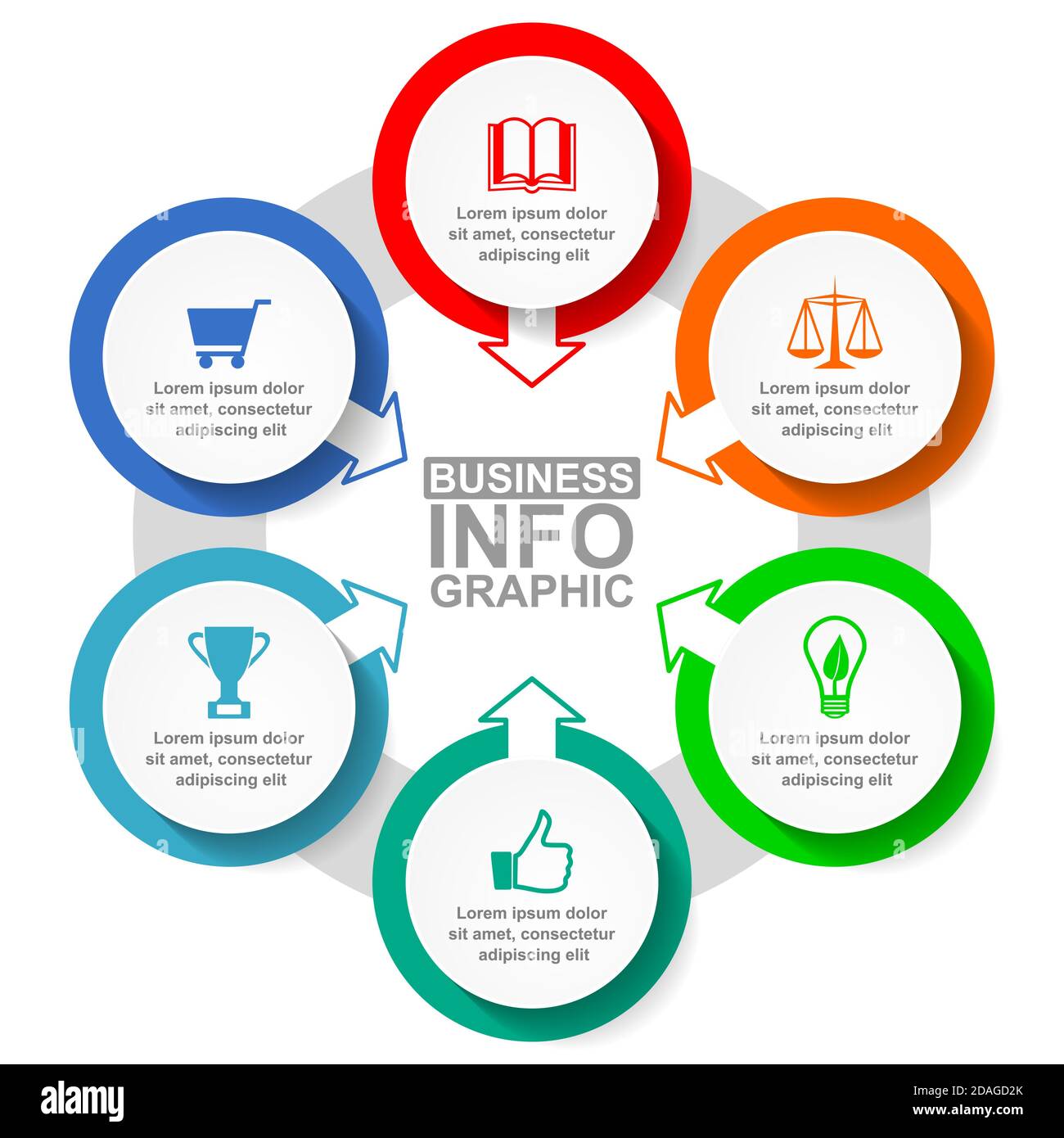 Lorem ipsum dolor sit amet, consectetur adipiscing elit

Lorem ipsum dolor sit amet, consectetur adipiscing elit

Lorem ipsum dolor sit amet, consectetur adipiscing elit

BUSINESS
INFO
GRAPHIC

Lorem ipsum dolor sit amet, consectetur adipiscing elit

Lorem ipsum dolor sit amet, consectetur adipiscing elit

Lorem ipsum dolor sit amet, consectetur adipiscing elit

alamy

Image ID: 2DAGD2K
www.alamy.com