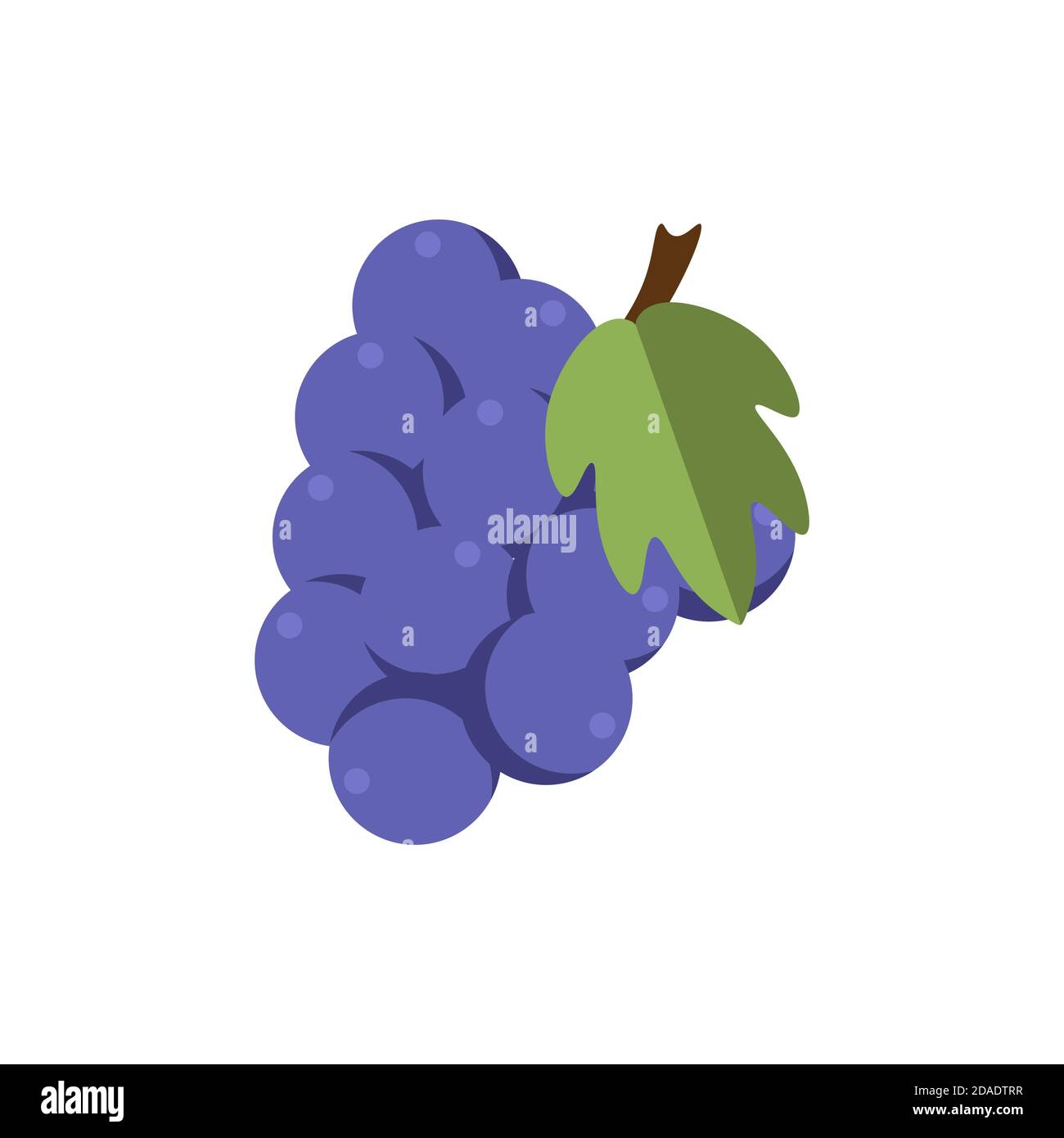 alamy

alamy

Image ID: 2DADTRR
www.alamy.com