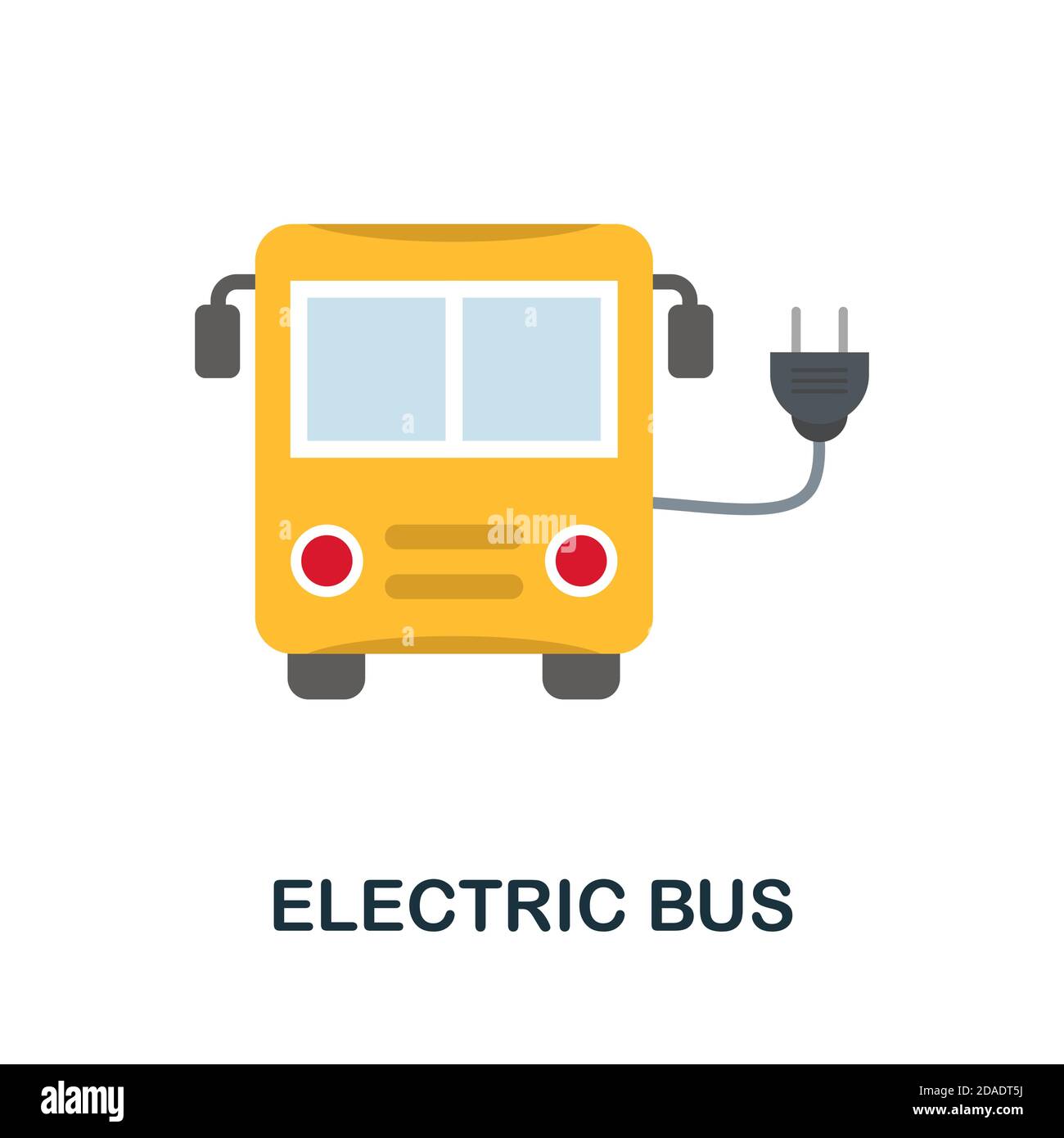 alamy

ELECTRIC BUS

alamy

Image ID: 2DADT5J
www.alamy.com