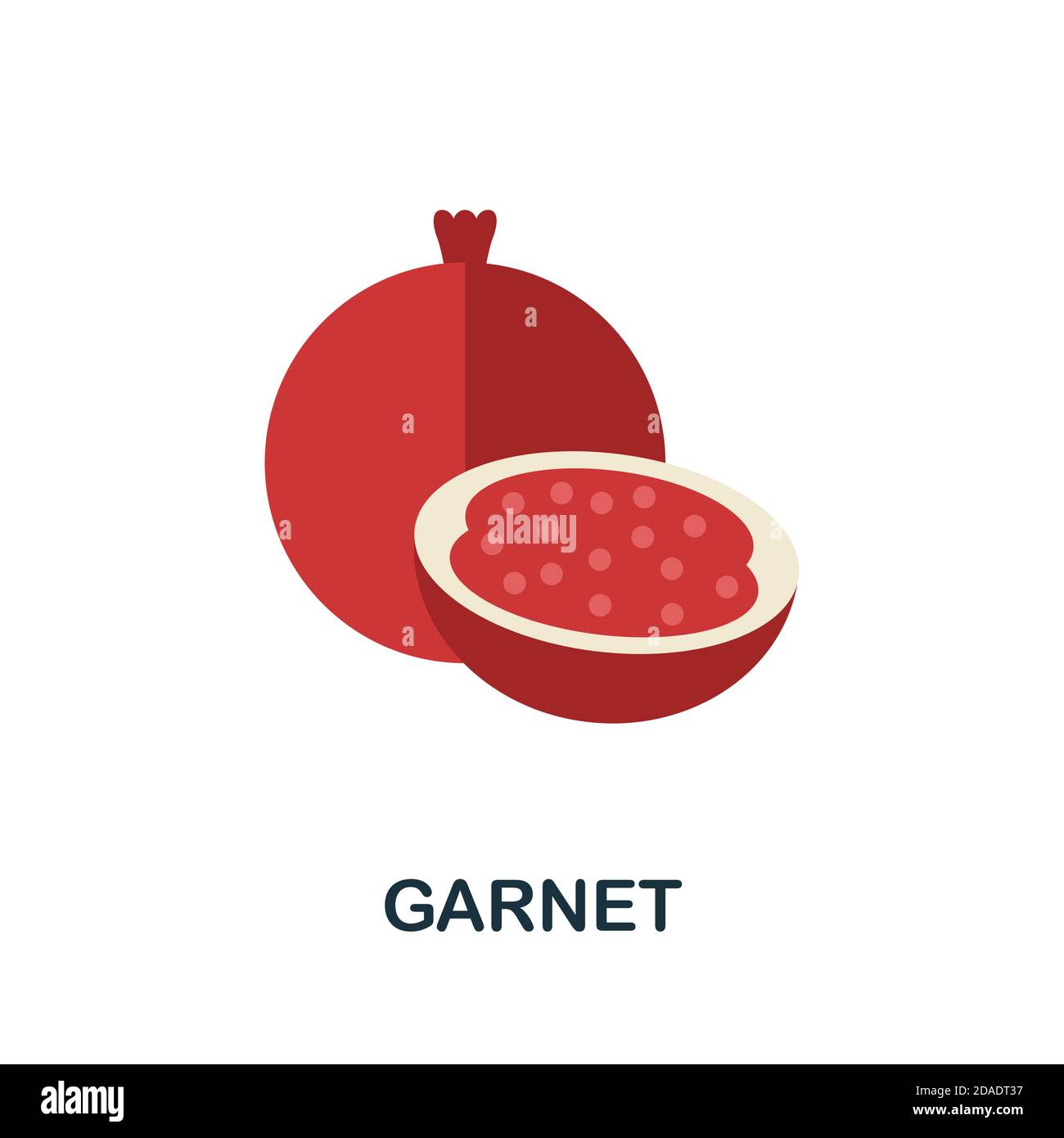 alamy

GARNET

alamy

Image ID: 2DADT37
www.alamy.com