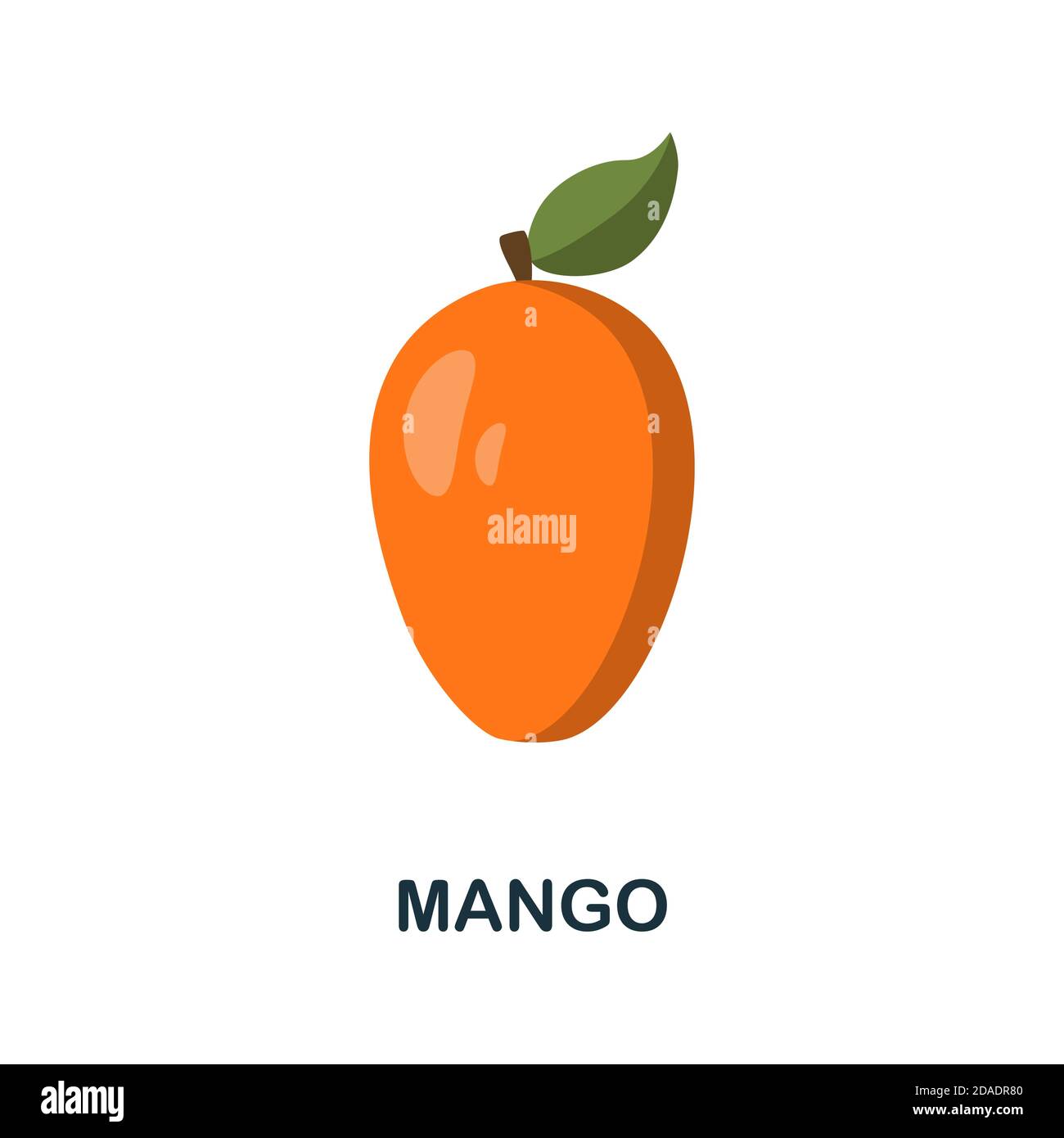 alamy

MANGO

alamy

Image ID: 2DADR80
www.alamy.com