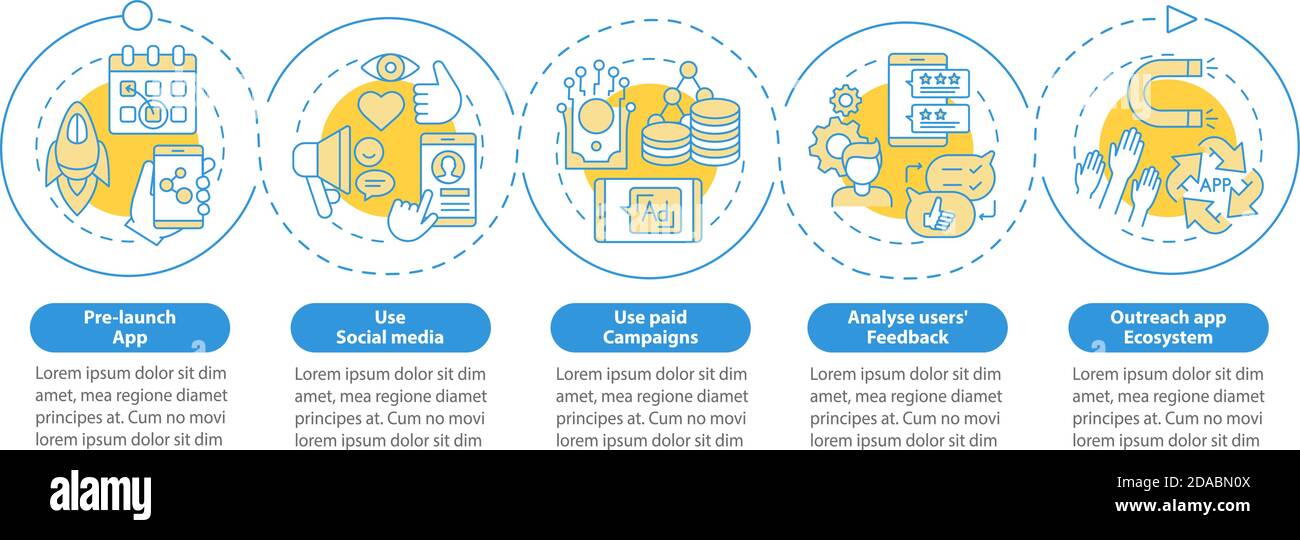 Ad

APP

Pre-launch App

Lorem ipsum dolor sit dim amet, mea regione diamet principes at. Cum no movi lorem ipsum dolor sit dim

Use Social media

Lorem ipsum dolor sit dim amet, mea regione diamet principes at. Cum no movi lorem ipsum dolor sit dim

Use paid Campaigns

Lorem ipsum dolor sit dim amet, mea regione diamet principes at. Cum no movi lorem ipsum dolor sit dim

Analyse users' Feedback

Lorem ipsum dolor sit dim amet, mea regione diamet principes at. Cum no movi lorem ipsum dolor sit dim

Outreach app Ecosystem

Lorem ipsum dolor sit dim amet, mea regione diamet principes at. Cum no movi lorem ipsum dolor sit dim

alamy

Image ID: 2DABN0X
www.alamy.com