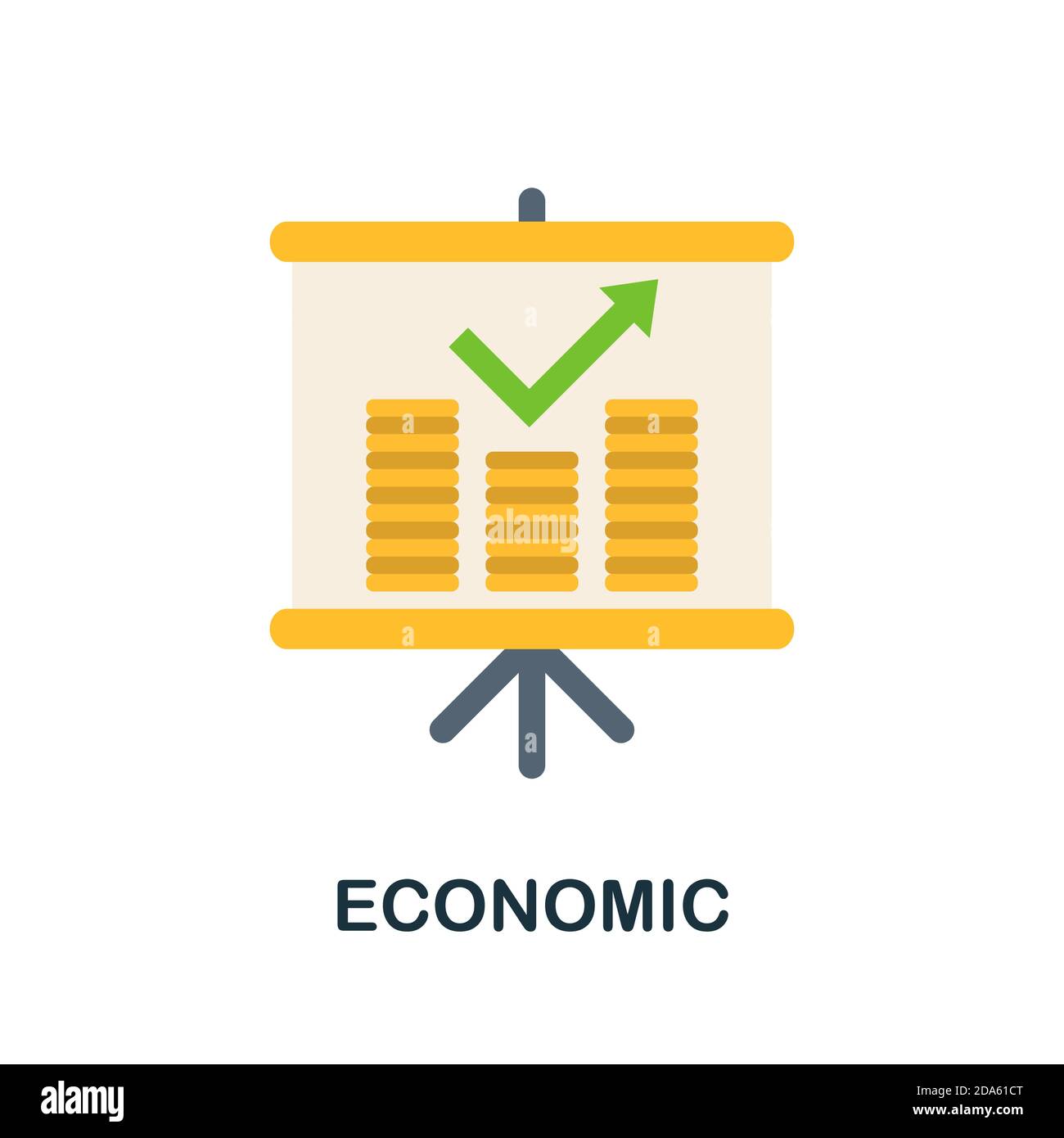 alamy

ECONOMIC

alamy

Image ID: 2DA61CT
www.alamy.com