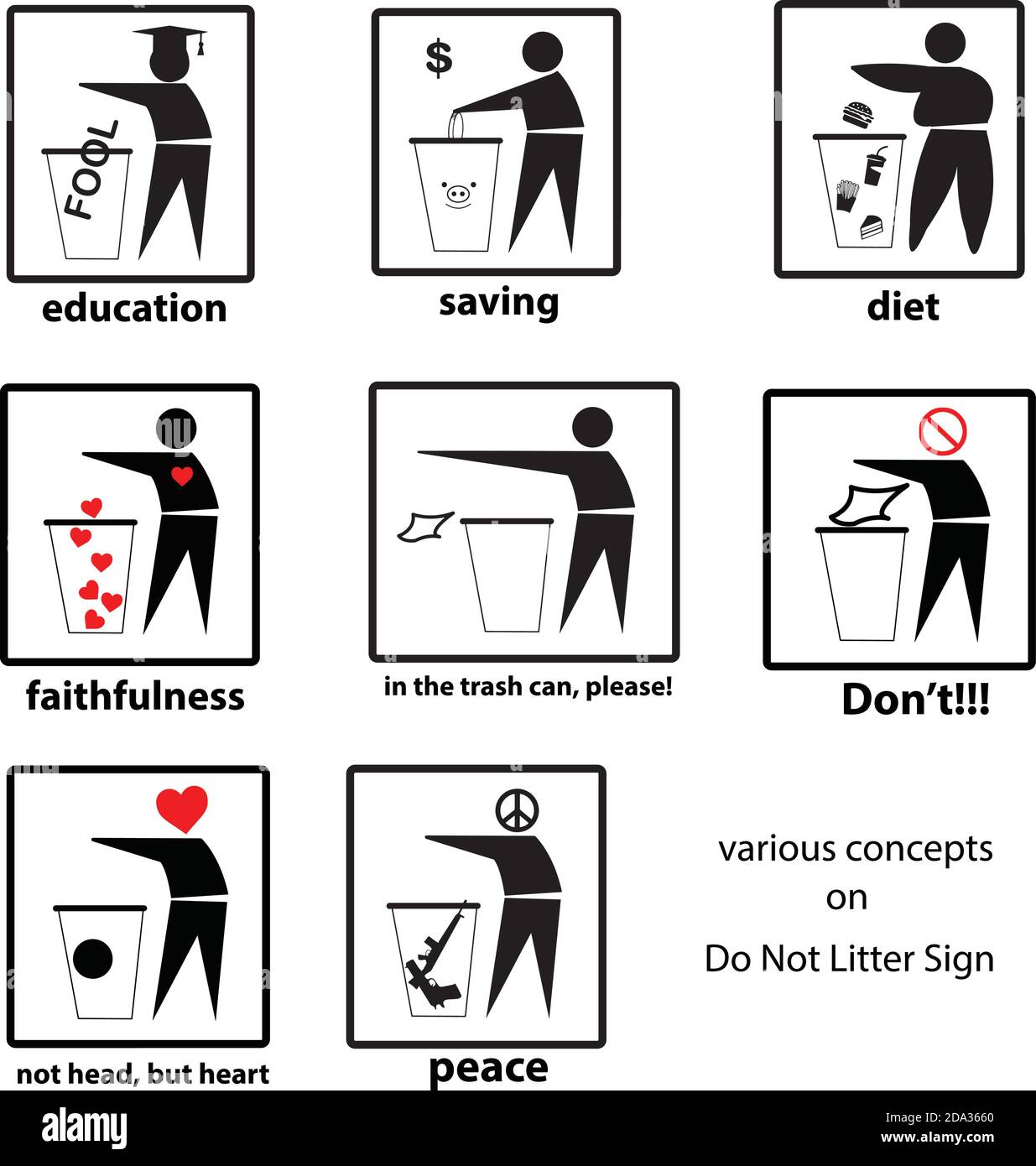 FOOL

education

$

saving

diet

faithfulness

in the trash can, please!

Don't!!!

not head, but heart

peace

various concepts
on
Do Not Litter Sign

alamy

Image ID: 2DA3660
www.alamy.com