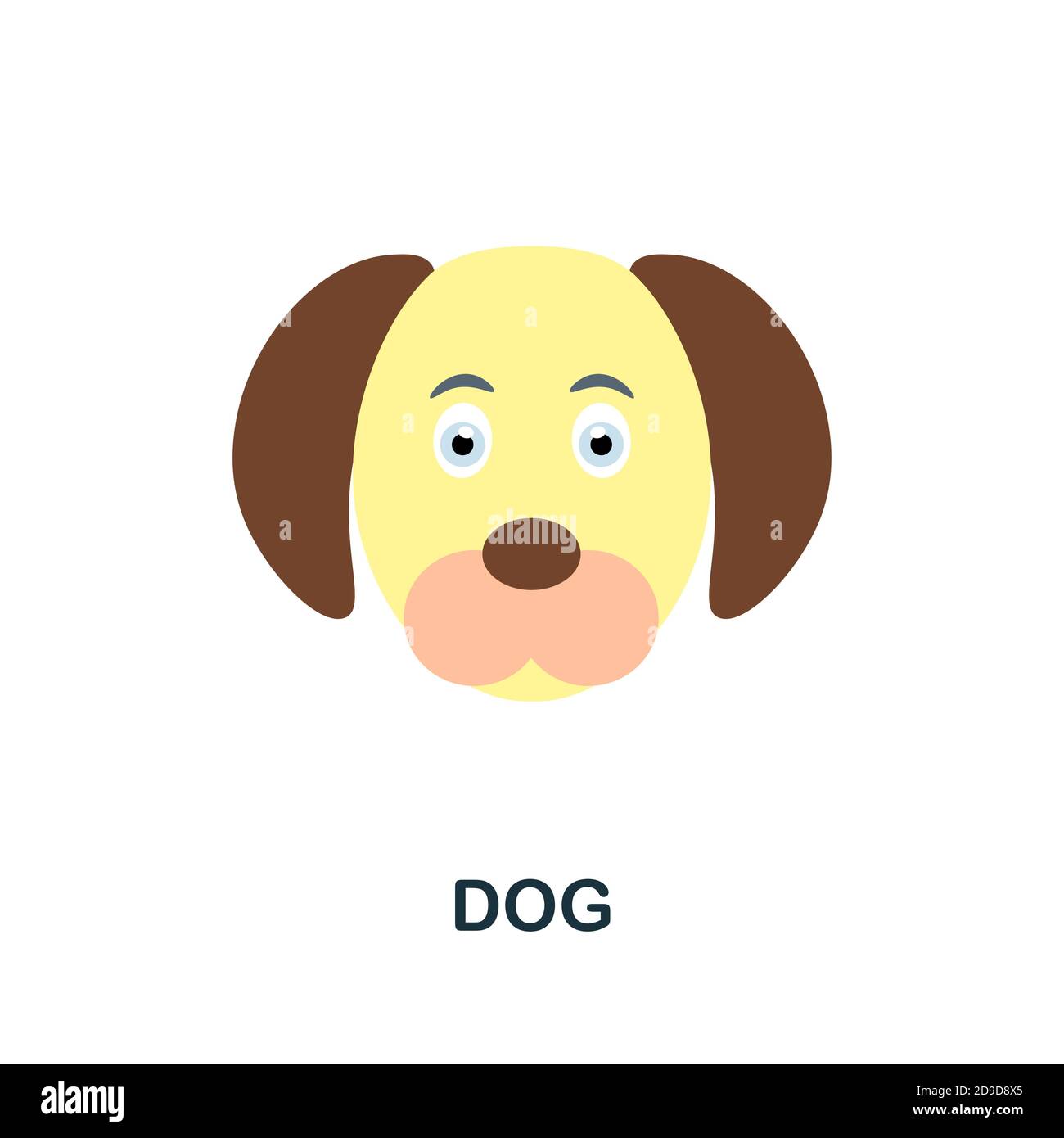 alamy

DOG

alamy

Image ID: 2D9D8X5
www.alamy.com