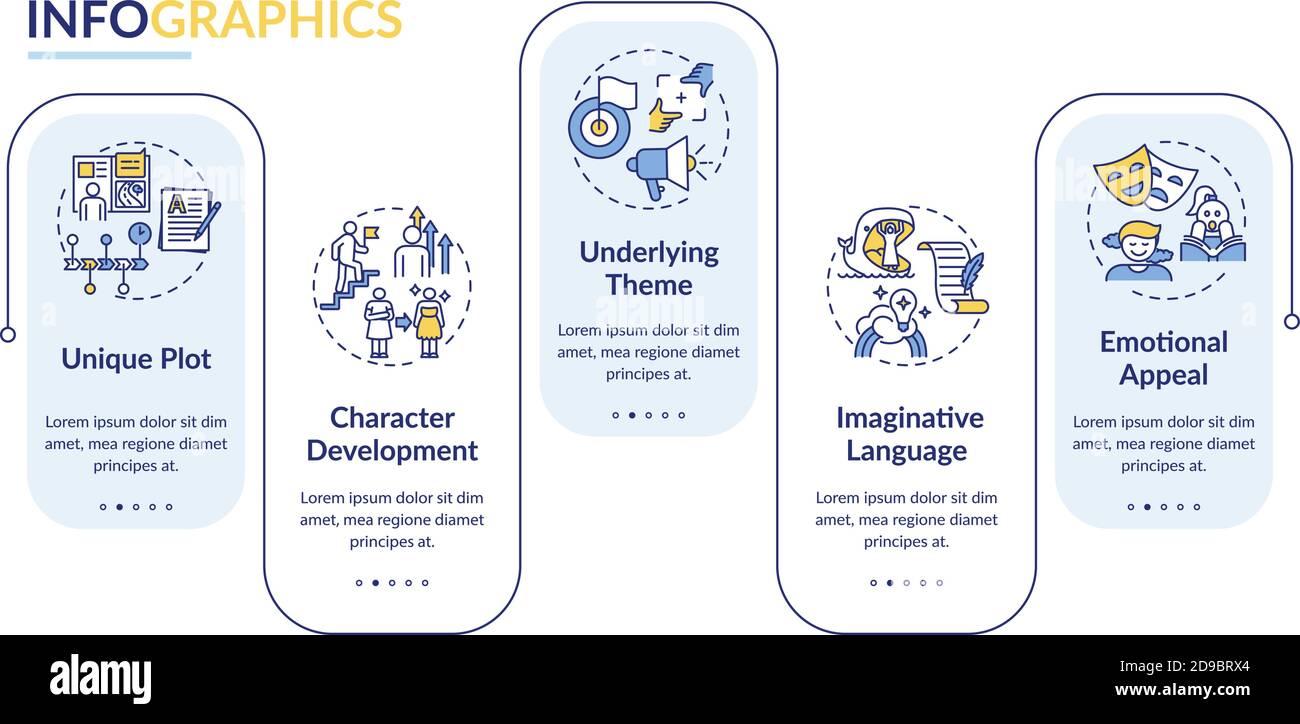 INFOGRAPHICS

Unique Plot

Lorem ipsum dolor sit dim amet, mea regione diamet principes at.

Character Development

Lorem ipsum dolor sit dim amet, mea regione diamet principes at.

Underlying Theme

Lorem ipsum dolor sit dim amet, mea regione diamet principes at.

Imaginative Language

Lorem ipsum dolor sit dim amet, mea regione diamet principes at.

Emotional Appeal

Lorem ipsum dolor sit dim amet, mea regione diamet principes at.

alamy

Image ID: 2D9BRX4
www.alamy.com