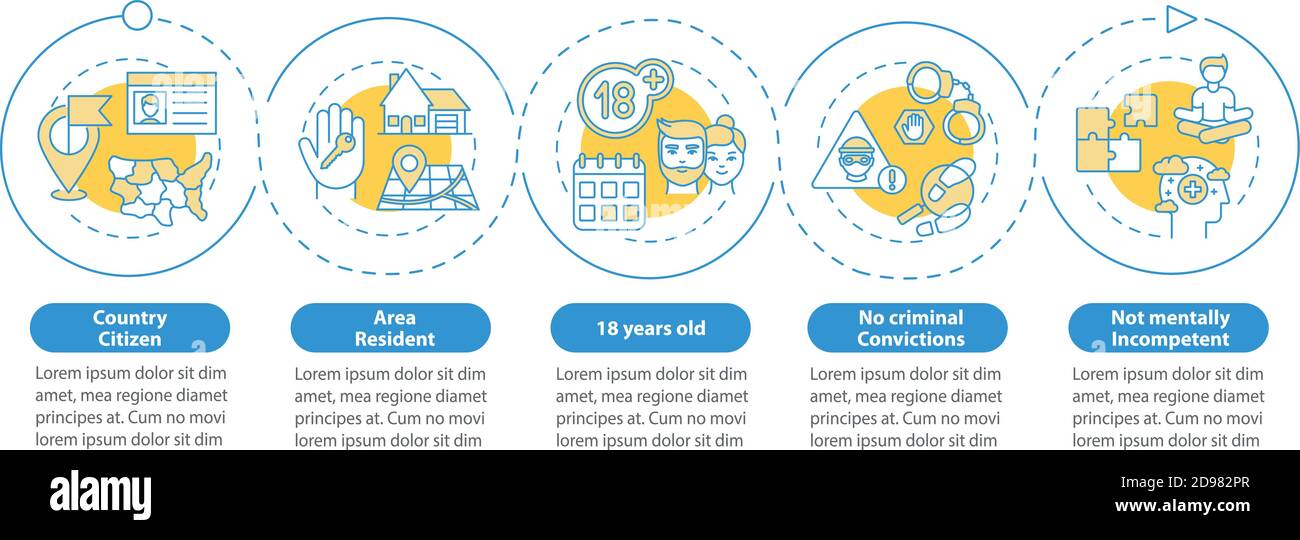 18+

Country Citizen

Lorem ipsum dolor sit dim amet, mea regione diamet principes at. Cum no movi lorem ipsum dolor sit dim

Area Resident

Lorem ipsum dolor sit dim amet, mea regione diamet principes at. Cum no movi lorem ipsum dolor sit dim

18 years old

Lorem ipsum dolor sit dim amet, mea regione diamet principes at. Cum no movi lorem ipsum dolor sit dim

No criminal Convictions

Lorem ipsum dolor sit dim amet, mea regione diamet principes at. Cum no movi lorem ipsum dolor sit dim

Not mentally Incompetent

Lorem ipsum dolor sit dim amet, mea regione diamet principes at. Cum no movi lorem ipsum dolor sit dim

alamy

Image ID: 2D982PR
www.alamy.com