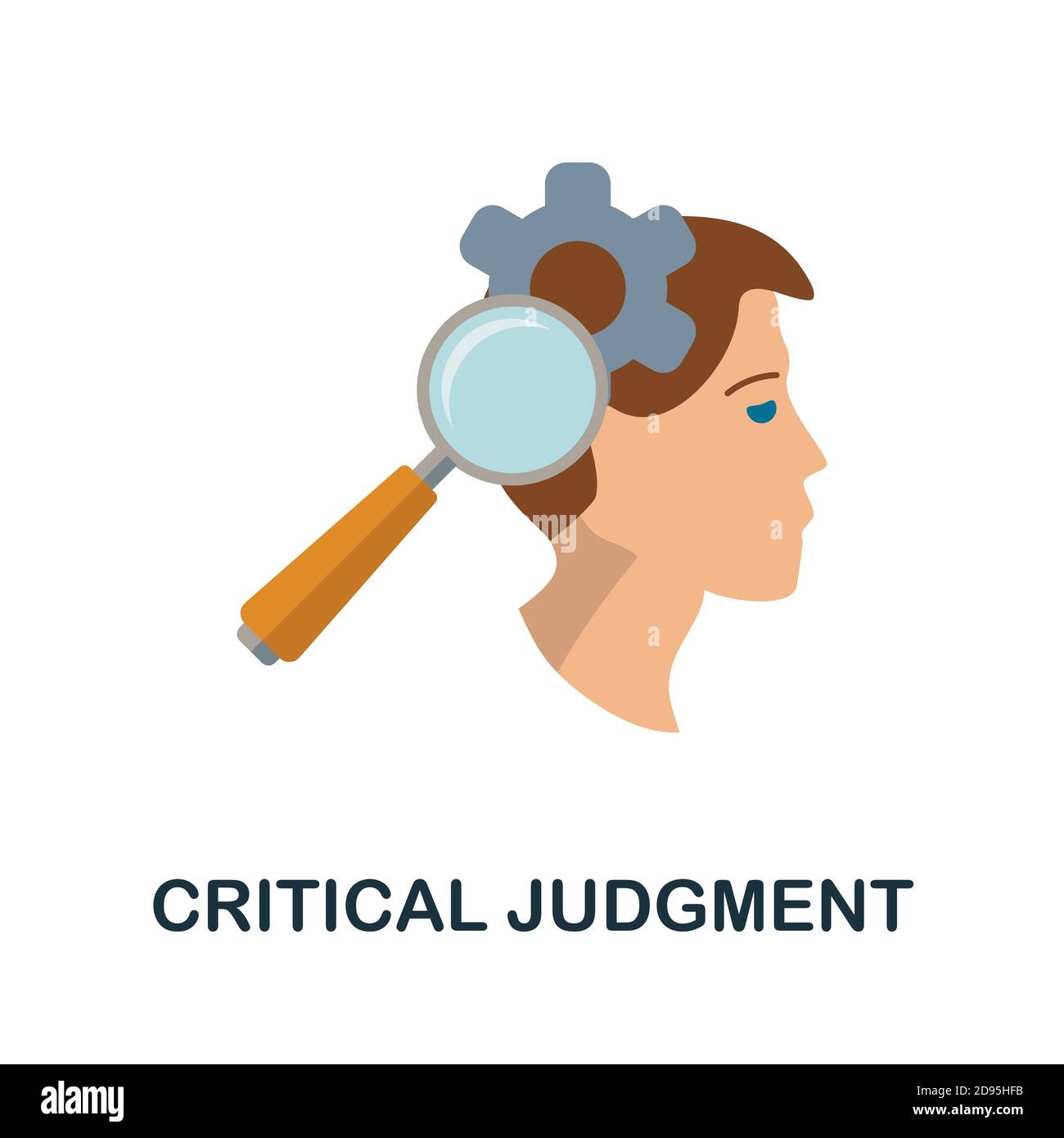 CRITICAL JUDGMENT

alamy

Image ID: 2D95HFB
www.alamy.com