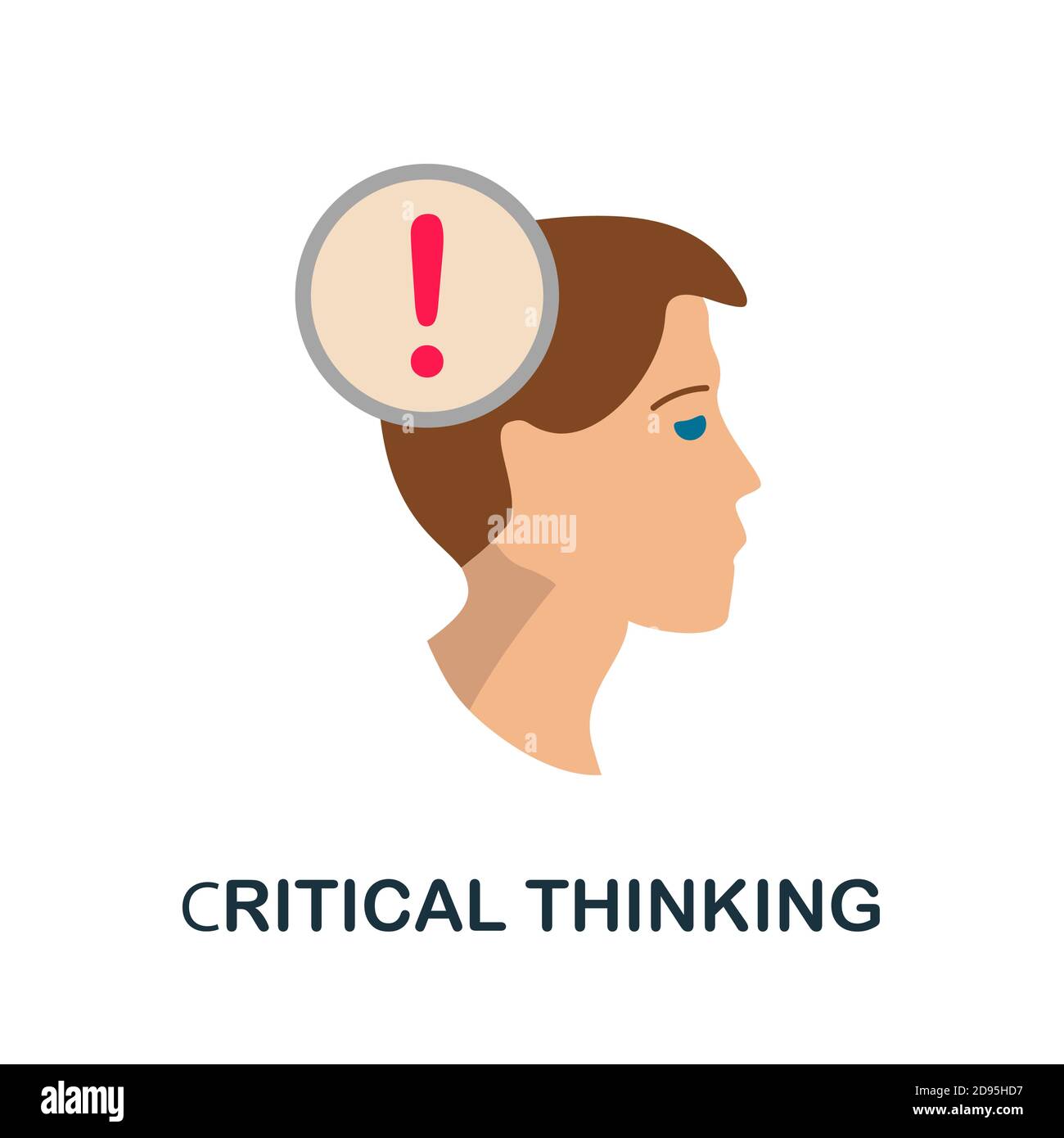 !

alamy

CRITICAL THINKING

alamy

Image ID: 2D95HD7
www.alamy.com