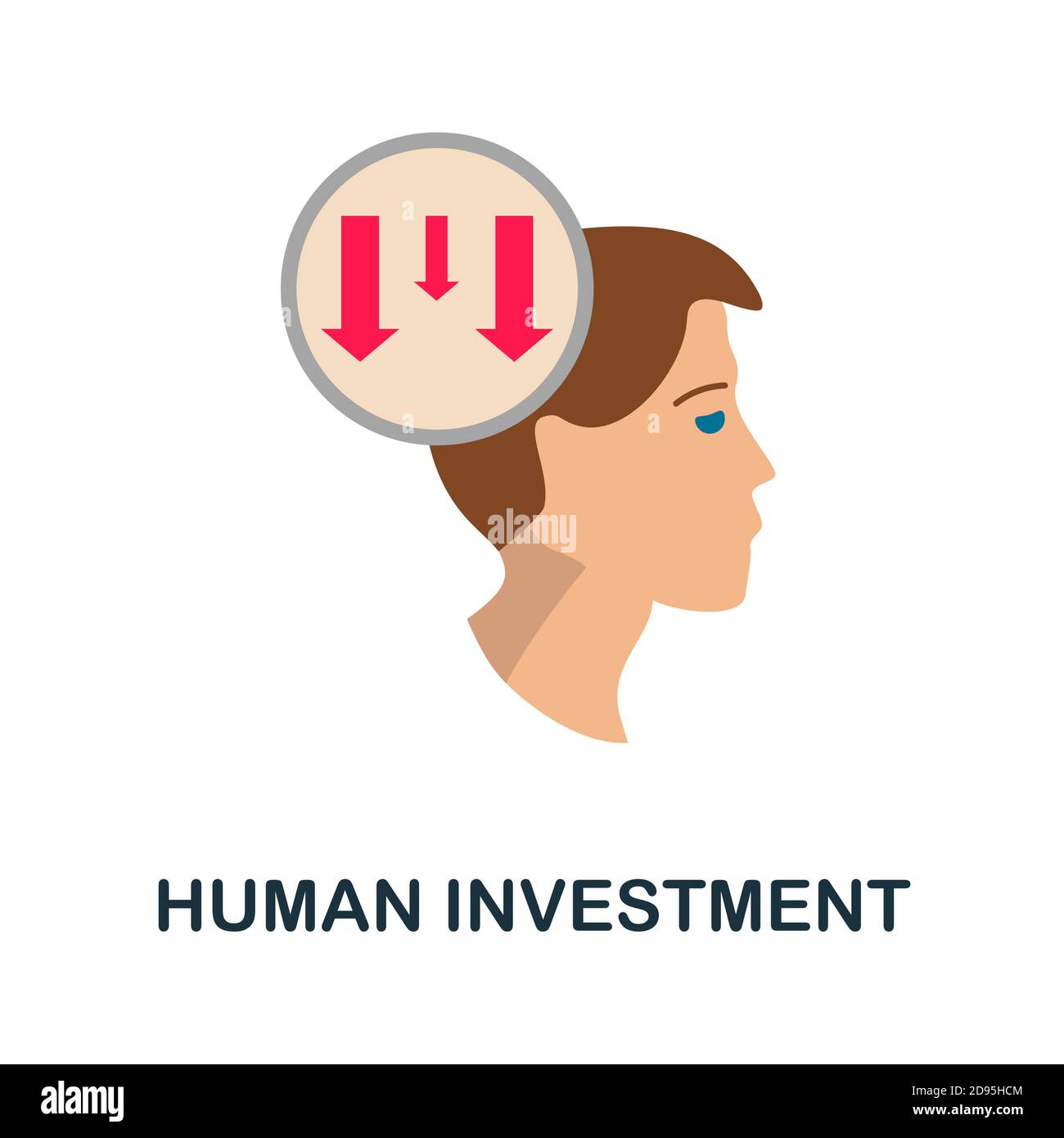 alamy

HUMAN INVESTMENT

alamy

Image ID: 2D95HCM
www.alamy.com