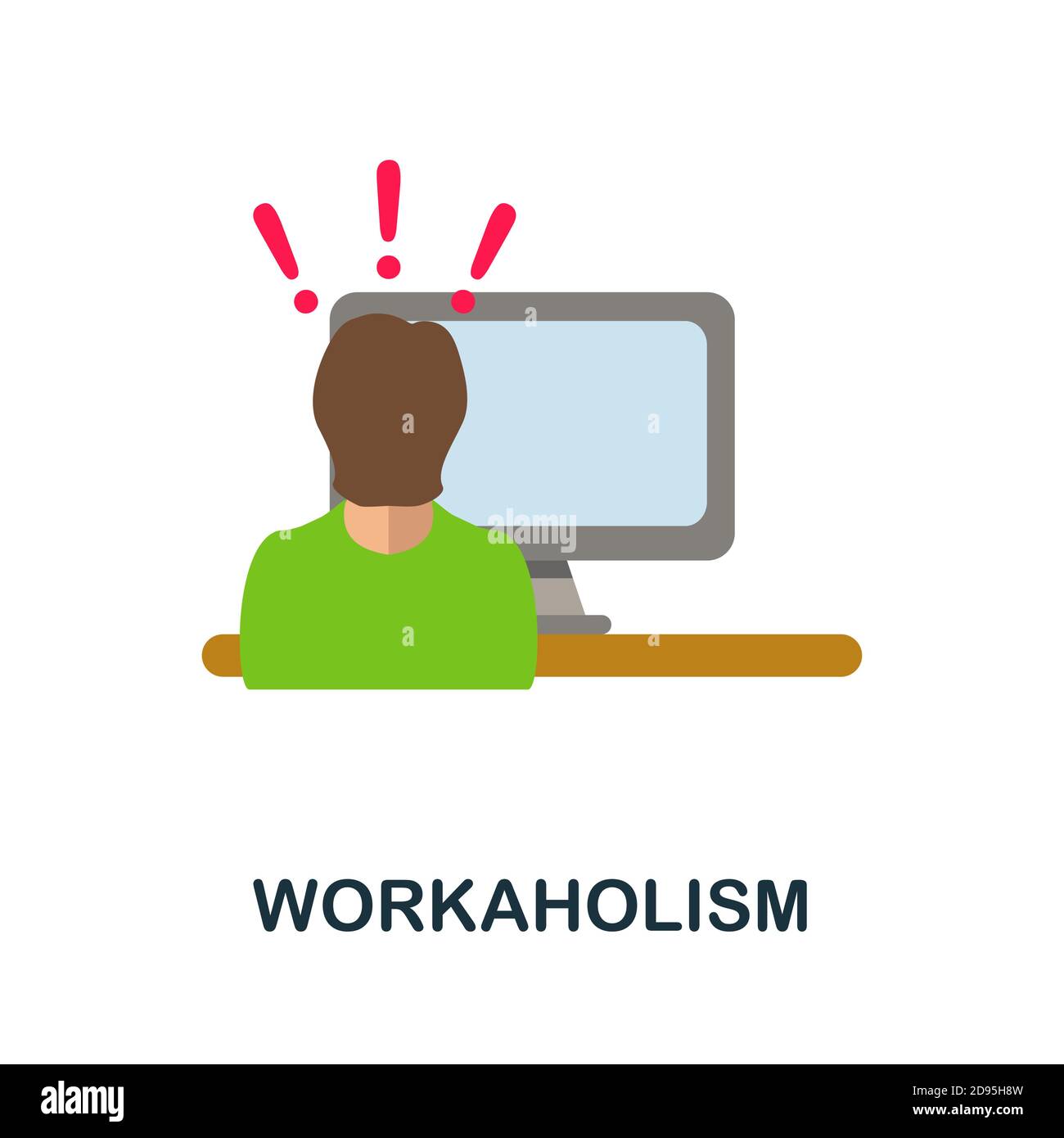 alamy

WORKAHOLISM

alamy

Image ID: 2D95H8W
www.alamy.com