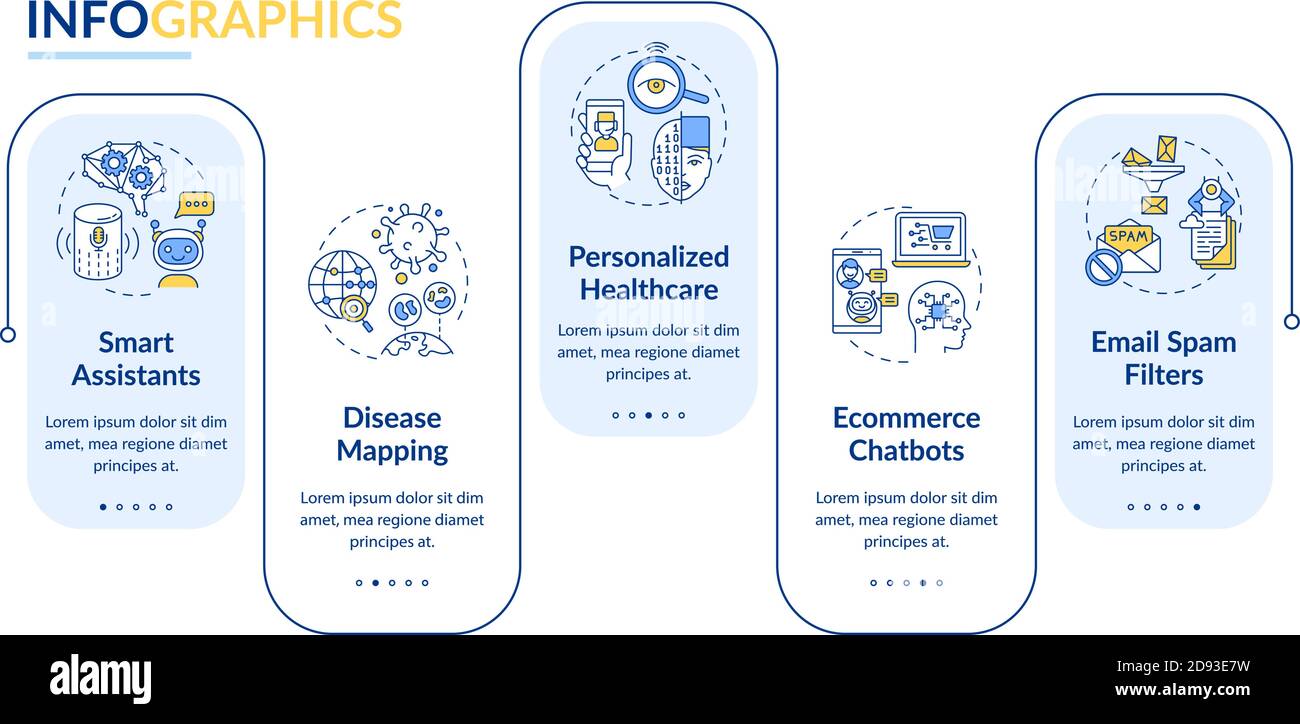 INFOGRAPHICS

Smart Assistants

Lorem ipsum dolor sit dim amet, mea regione diamet principes at.

Disease Mapping

Lorem ipsum dolor sit dim amet, mea regione diamet principes at.

Personalized Healthcare

Lorem ipsum dolor sit dim amet, mea regione diamet principes at.

Ecommerce Chatbots

Lorem ipsum dolor sit dim amet, mea regione diamet principes at.

SPAM

Email Spam Filters

Lorem ipsum dolor sit dim amet, mea regione diamet principes at.

alamy

Image ID: 2D93E7W
www.alamy.com