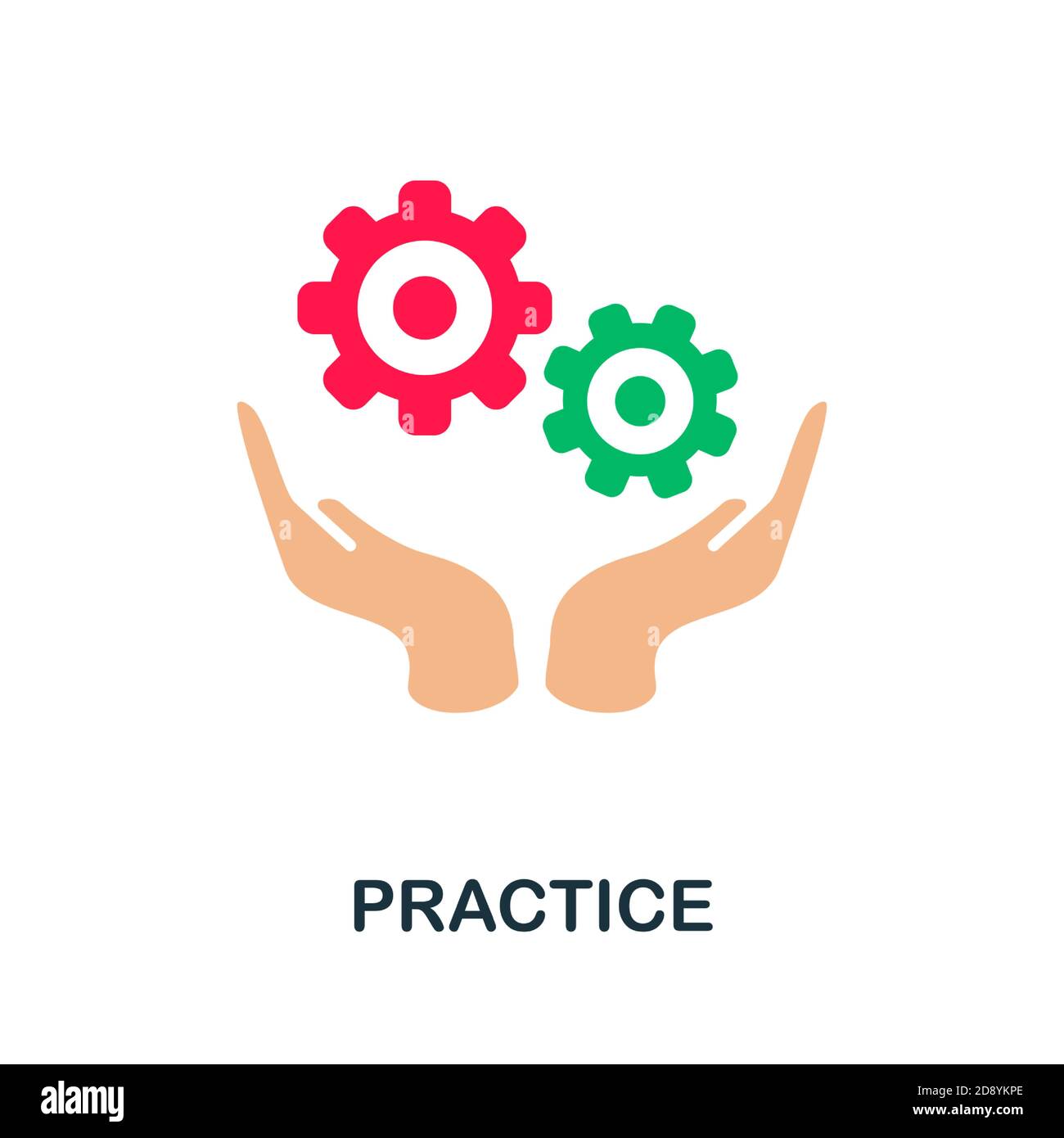 PRACTICE

alamy

Image ID: 2D8YKPE
www.alamy.com