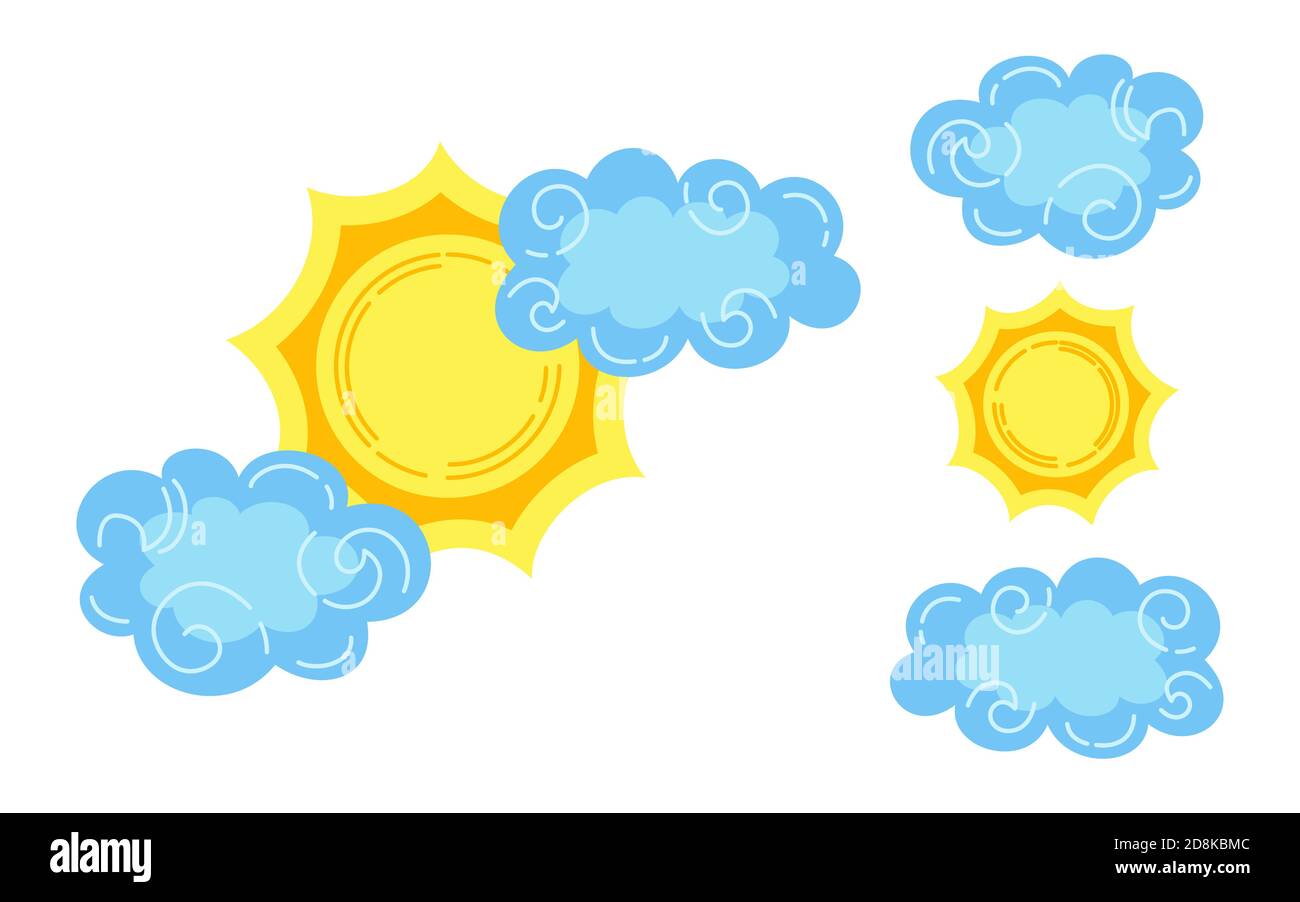 alamy

alamy

Image ID: 2D8KBMC
www.alamy.com