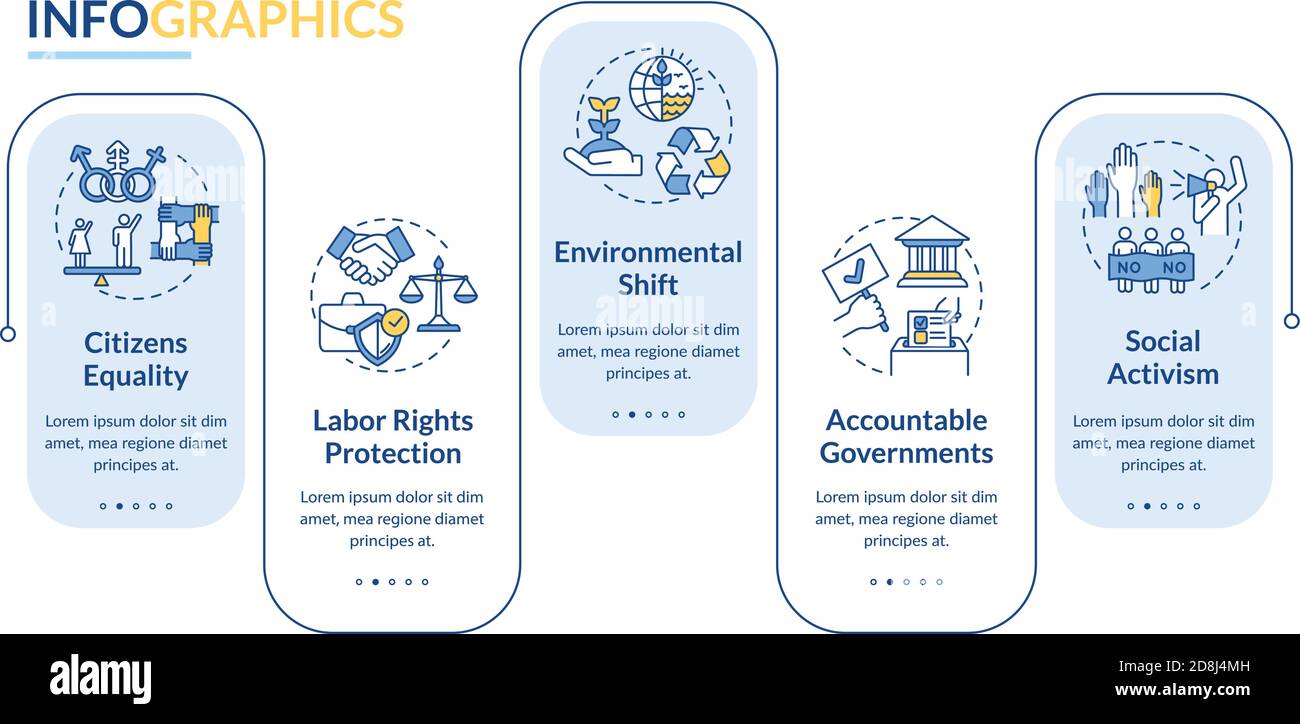 INFOGRAPHICS

Citizens Equality

Lorem ipsum dolor sit dim amet, mea regione diamet principes at.

Labor Rights Protection

Lorem ipsum dolor sit dim amet, mea regione diamet principes at.

Environmental Shift

Lorem ipsum dolor sit dim amet, mea regione diamet principes at.

Accountable Governments

Lorem ipsum dolor sit dim amet, mea regione diamet principes at.

NO NO

Social Activism

Lorem ipsum dolor sit dim amet, mea regione diamet principes at.

alamy

Image ID: 2D8J4MH
www.alamy.com