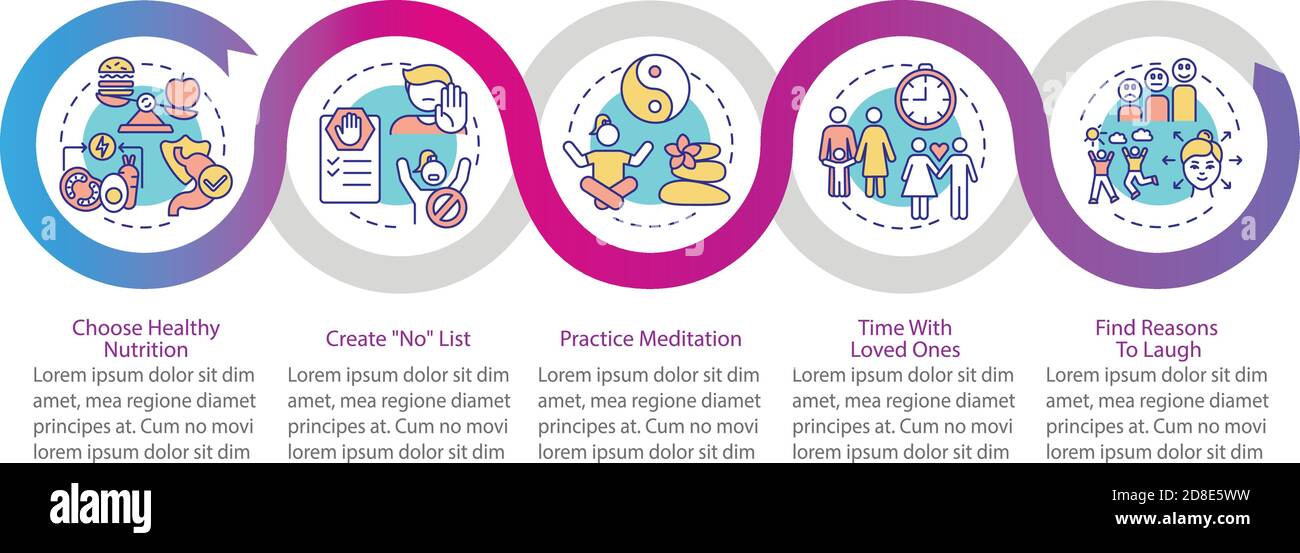 Choose Healthy Nutrition
Lorem ipsum dolor sit dim amet, mea regione diamet principes at. Cum no movi lorem ipsum dolor sit dim

Create "No" List
Lorem ipsum dolor sit dim amet, mea regione diamet principes at. Cum no movi lorem ipsum dolor sit dim

Practice Meditation
Lorem ipsum dolor sit dim amet, mea regione diamet principes at. Cum no movi lorem ipsum dolor sit dim

Time With Loved Ones
Lorem ipsum dolor sit dim amet, mea regione diamet principes at. Cum no movi lorem ipsum dolor sit dim

Find Reasons To Laugh
Lorem ipsum dolor sit dim amet, mea regione diamet principes at. Cum no movi lorem ipsum dolor sit dim

alamy

Image ID: 2D8E5WW
www.alamy.com