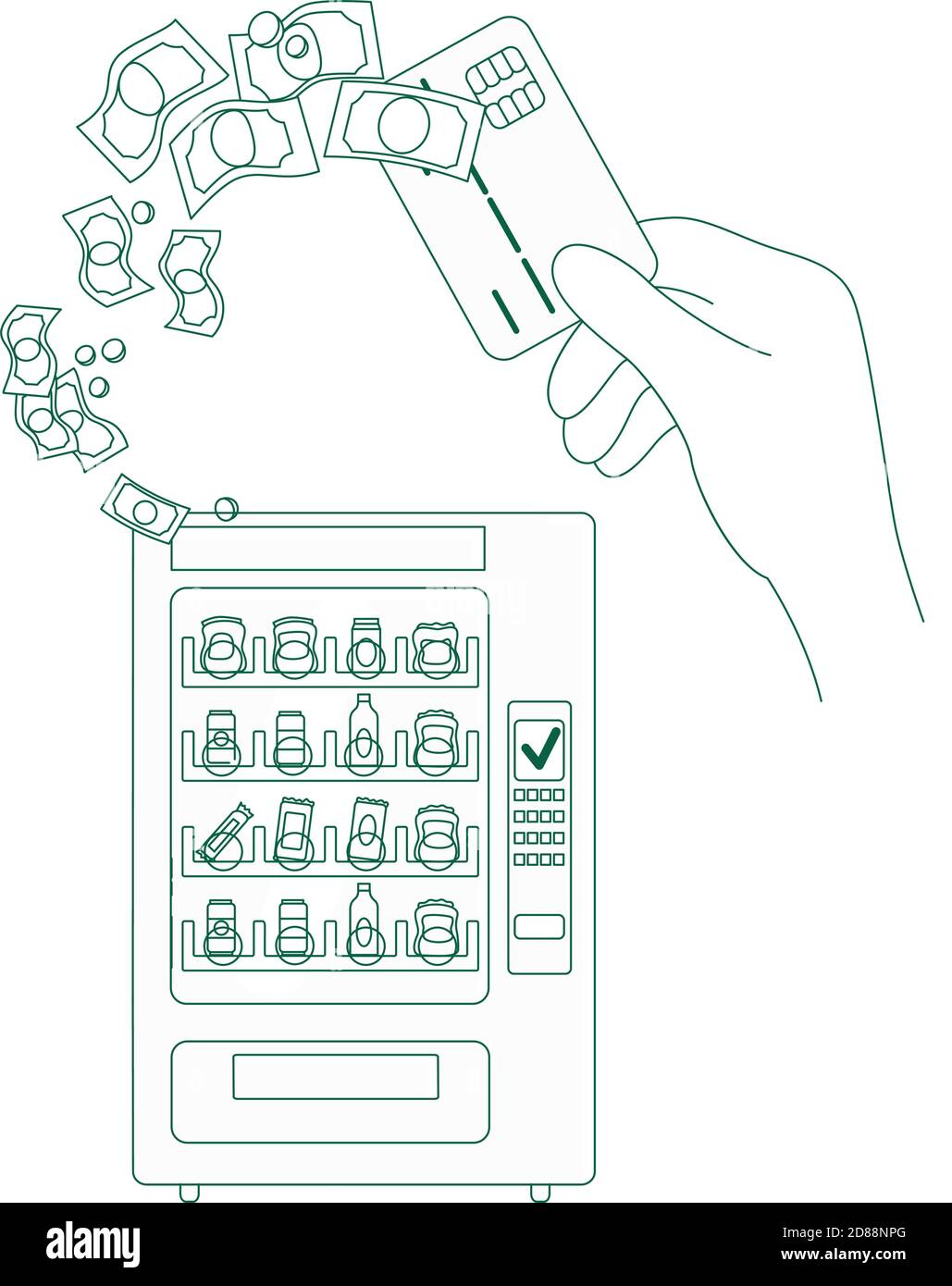 alamy

Image ID: 2D88NPG
www.alamy.com