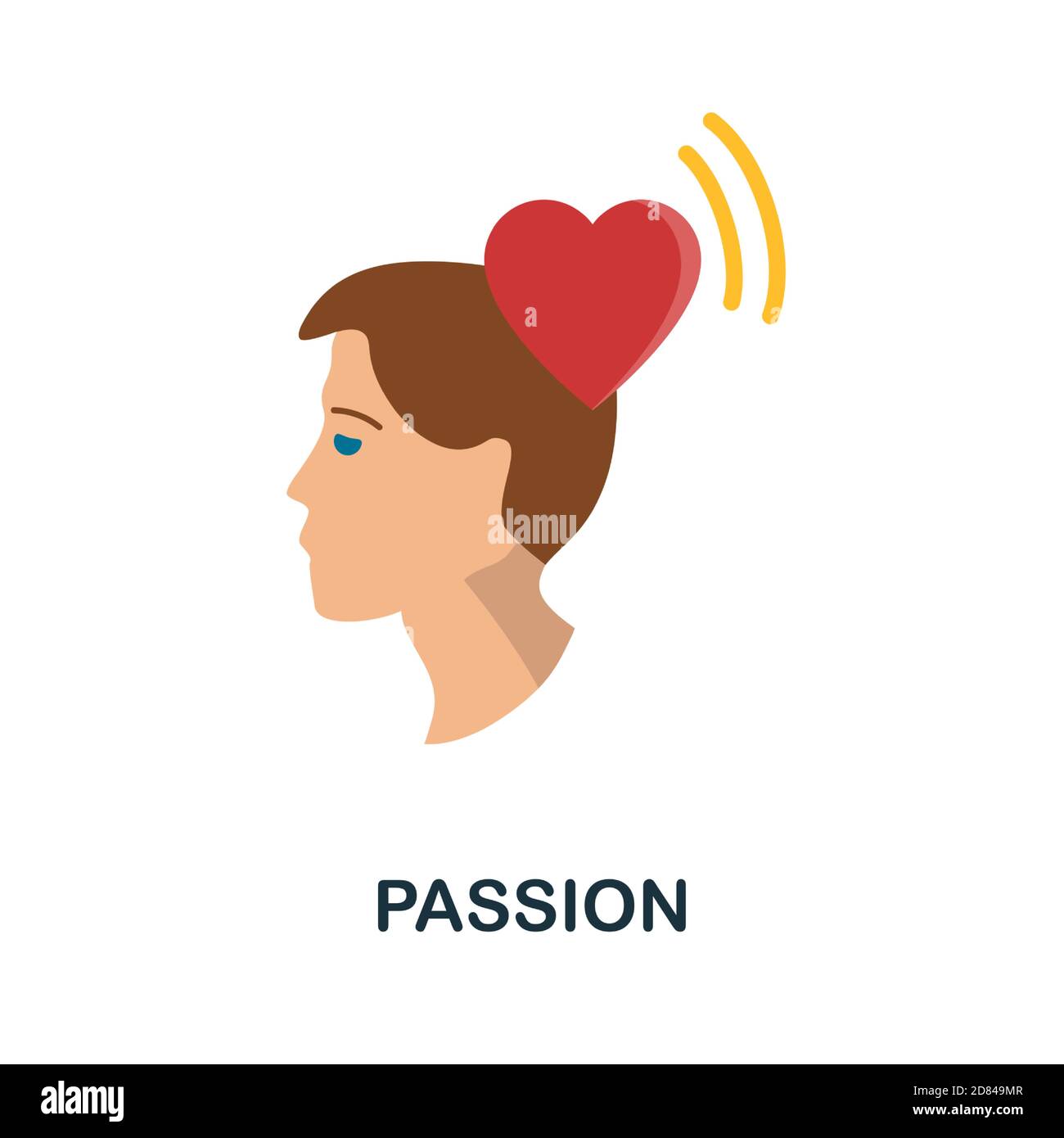 alamy

PASSION

alamy

Image ID: 2D849MR
www.alamy.com