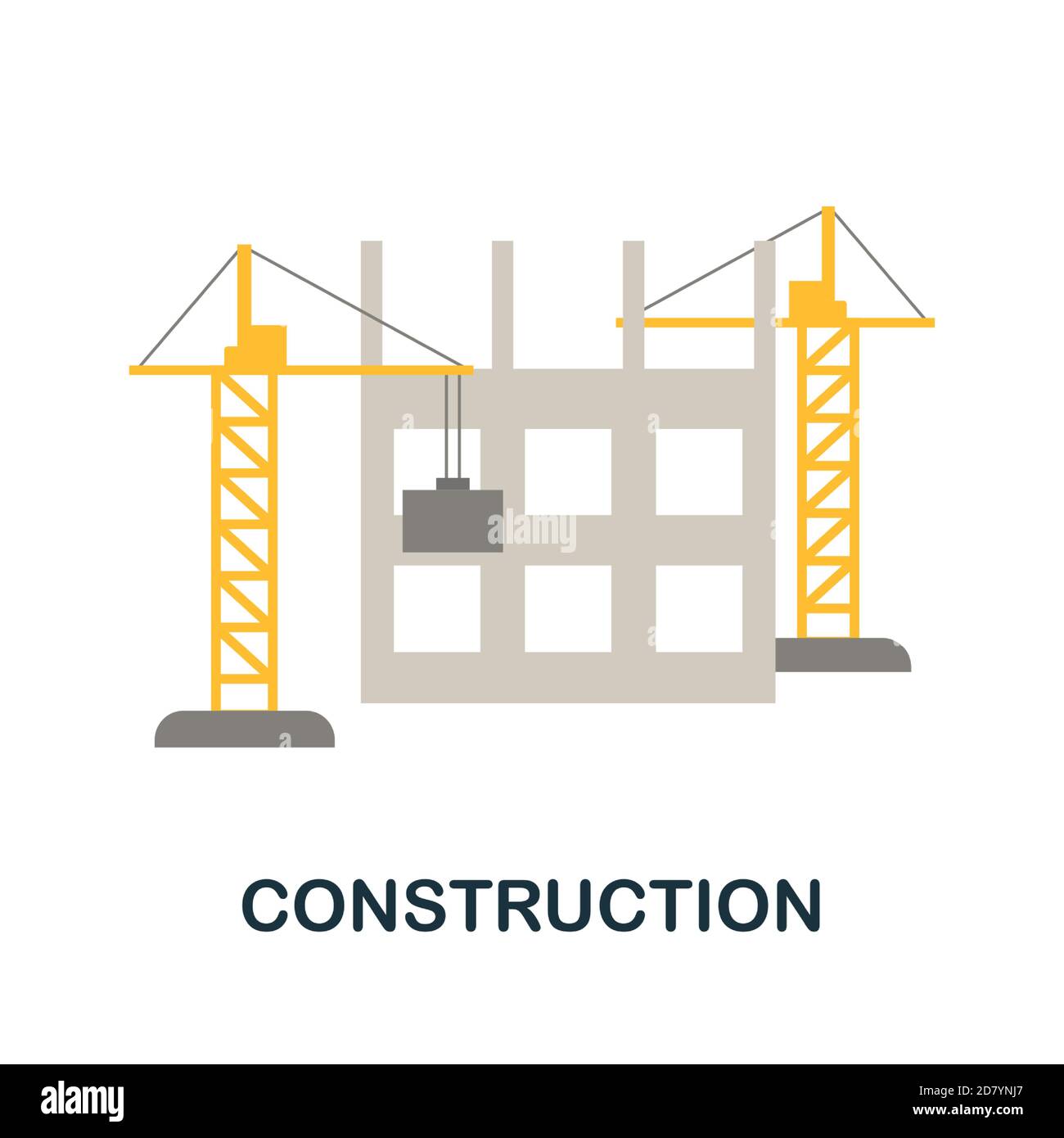 alamy

CONSTRUCTION

alamy

Image ID: 2D7YNJ7
www.alamy.com