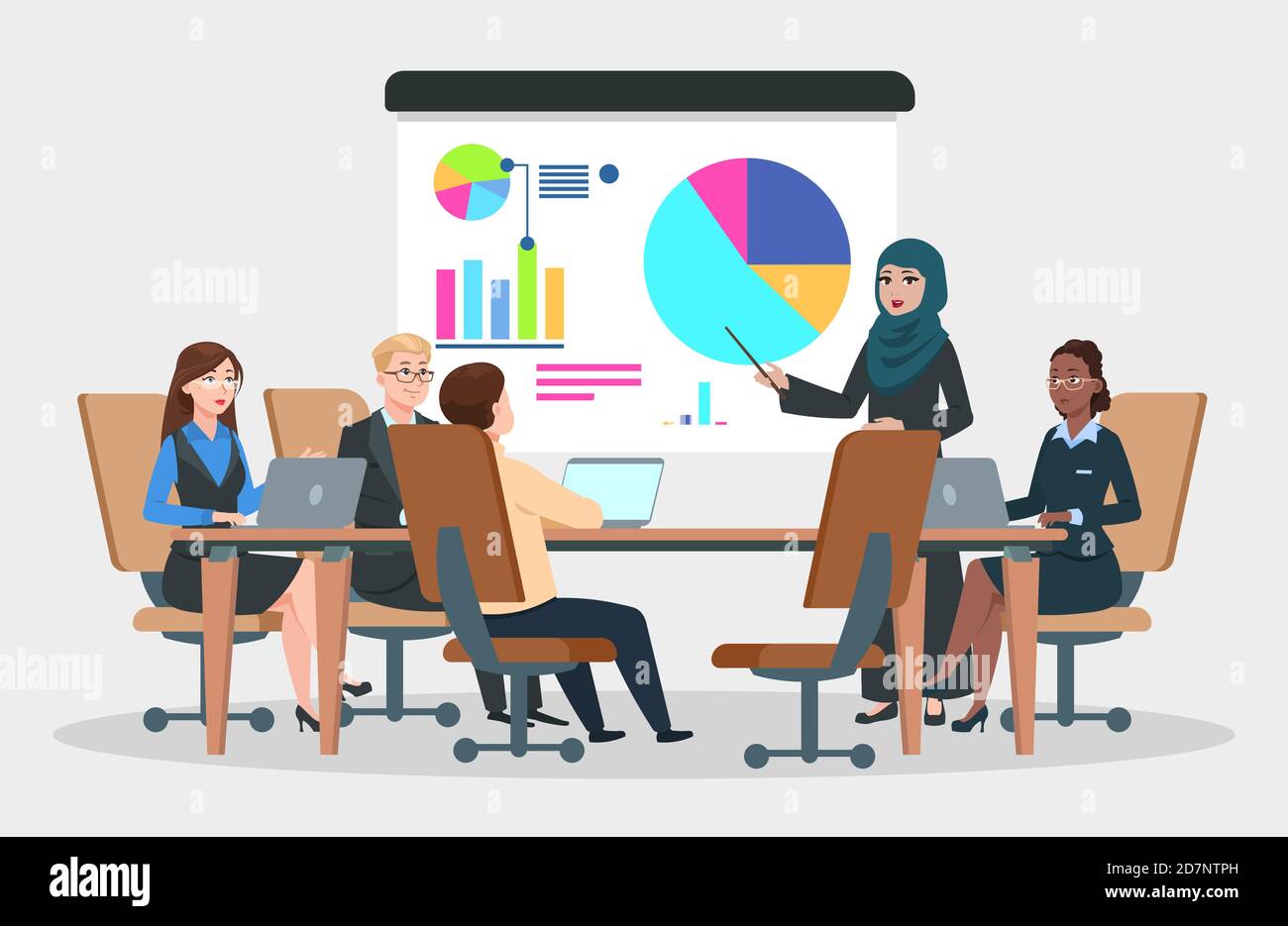 alamy
alamy
alamy
alamy

alamy

Image ID: 2D7NTPH
www.alamy.com