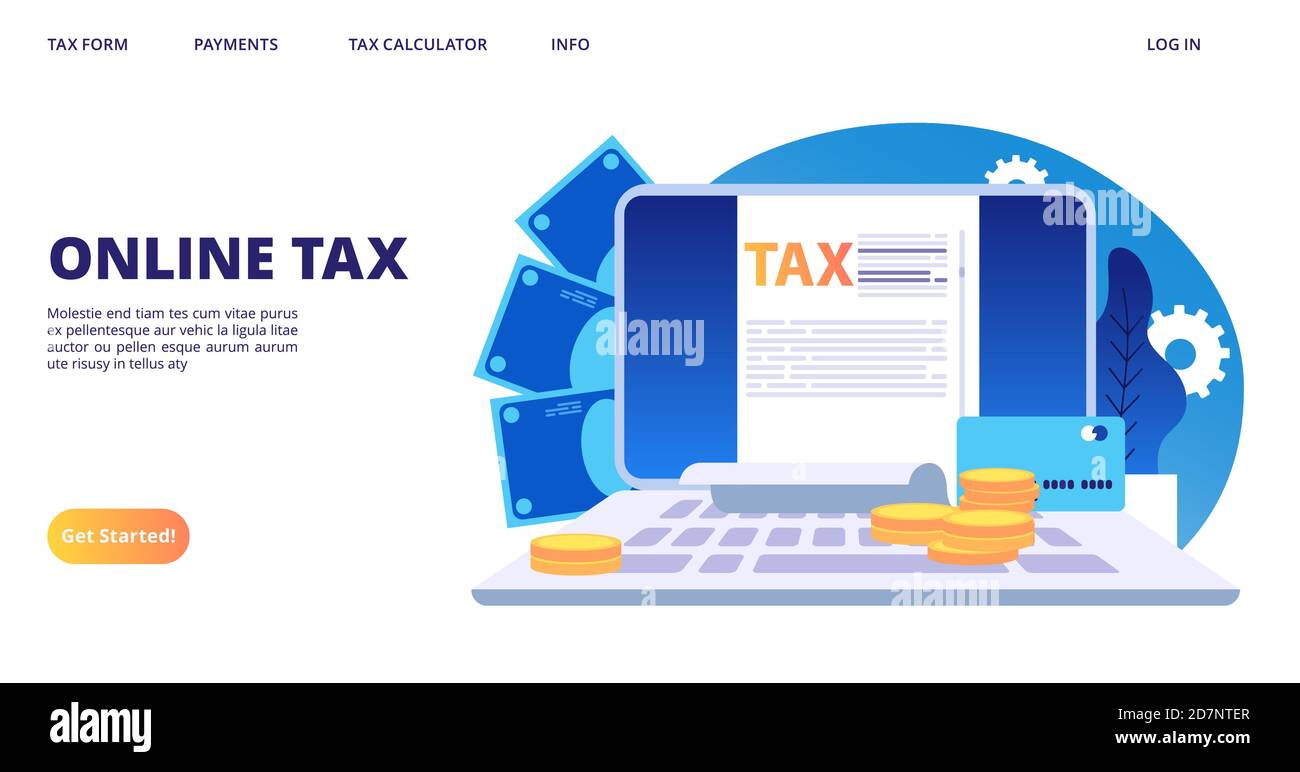 TAX FORM PAYMENTS TAX CALCULATOR INFO LOG IN

ONLINE TAX

Molestie end tiam tes cum vitae purus ex pellentesque aur vehic la ligula litae auctor ou pellen esque aurum aurum ute risusy in tellus aty

Get Started!

TAX

alamy

alamy

alamy

alamy

2D7NTER
www.alamy.com