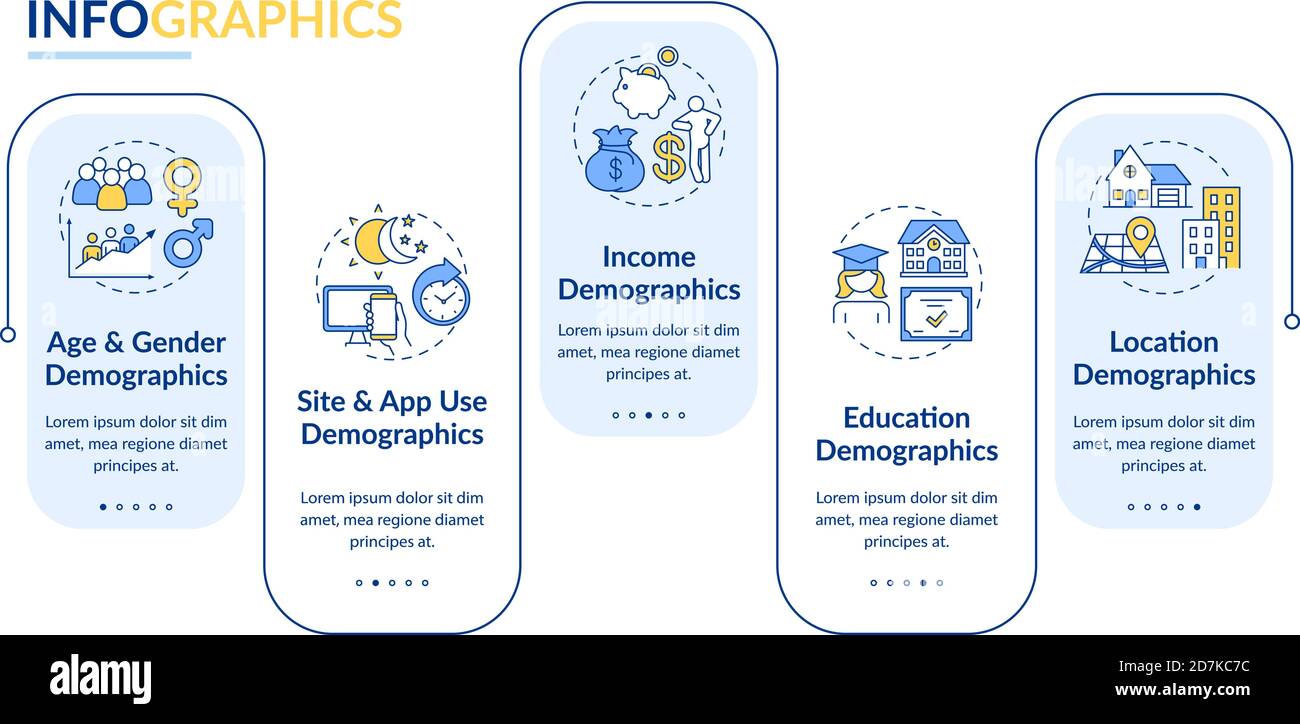 INFOGRAPHICS

Age & Gender Demographics

Lorem ipsum dolor sit dim amet, mea regione diamet principes at.

Site & App Use Demographics

Lorem ipsum dolor sit dim amet, mea regione diamet principes at.

Income Demographics

Lorem ipsum dolor sit dim amet, mea regione diamet principes at.

Education Demographics

Lorem ipsum dolor sit dim amet, mea regione diamet principes at.

Location Demographics

Lorem ipsum dolor sit dim amet, mea regione diamet principes at.

alamy

Image ID: 2D7KC7C
www.alamy.com