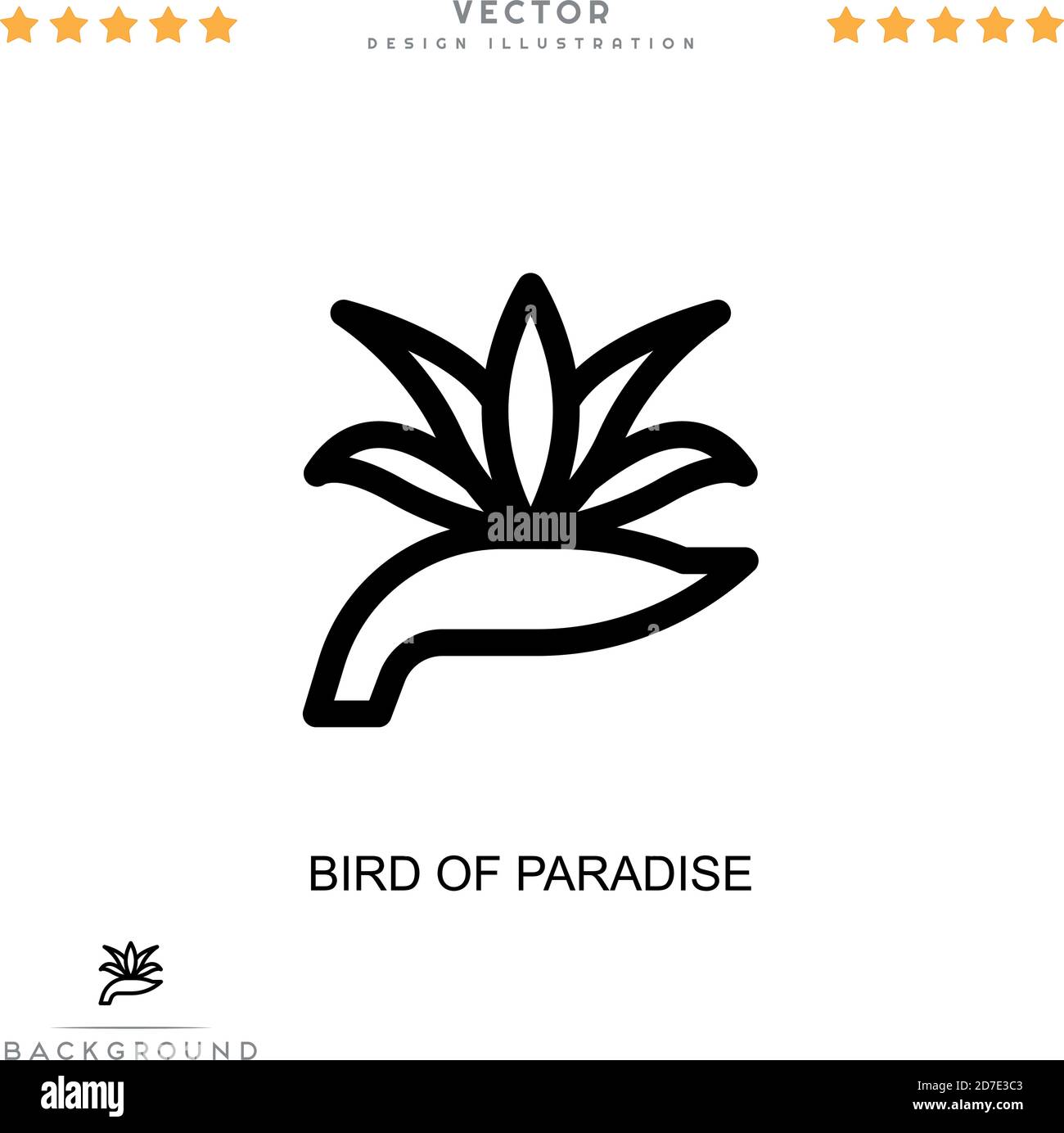 VECTOR
DESIGN ILLUSTRATION

alamy

BIRD OF PARADISE

BACKGROUND

alamy
Image ID: 2D7E3C3
www.alamy.com