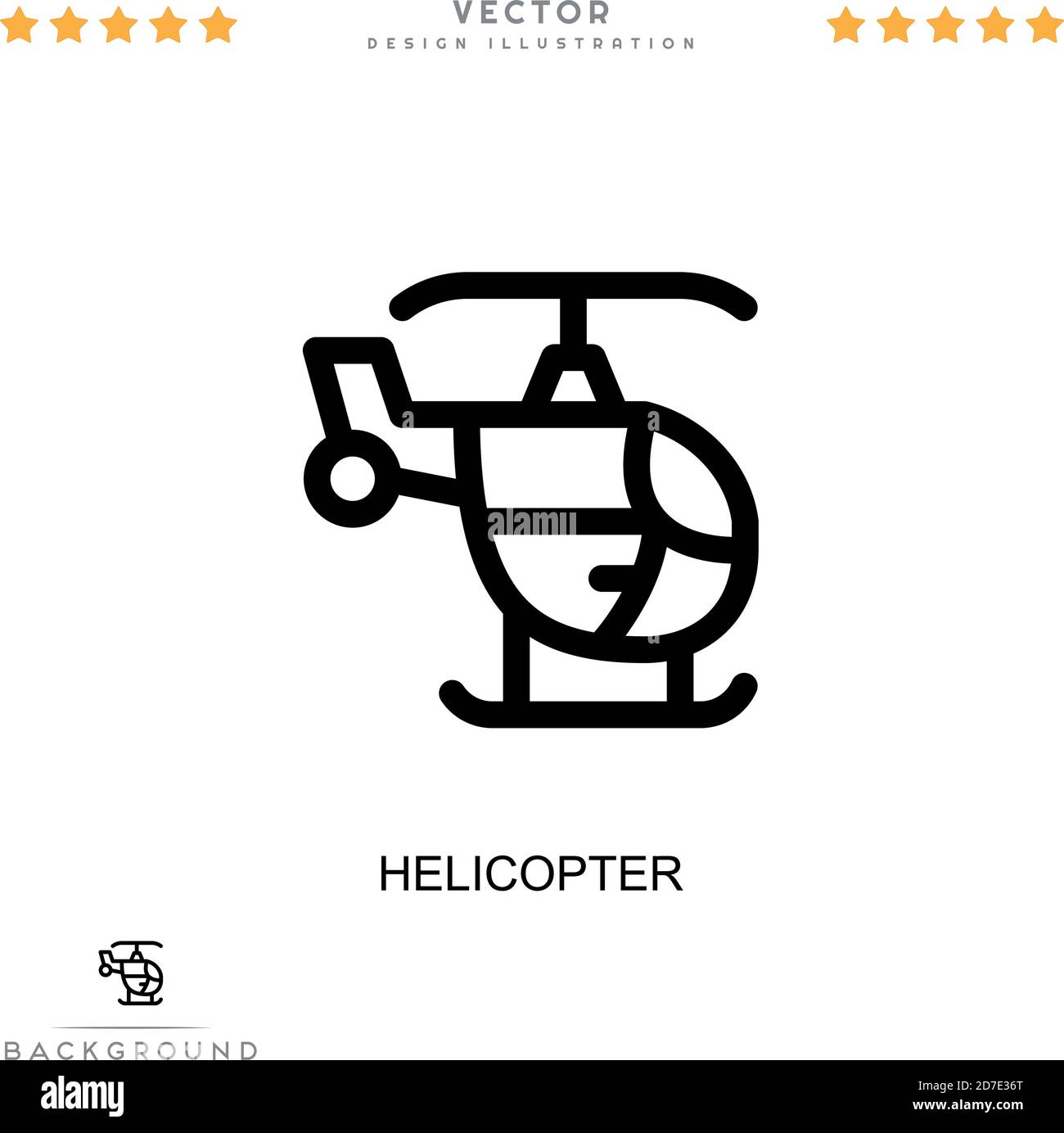 VECTOR
DESIGN ILLUSTRATION

alamy

HELICOPTER

BACKGROUND

alamy

Image ID: 2D7E36T
www.alamy.com