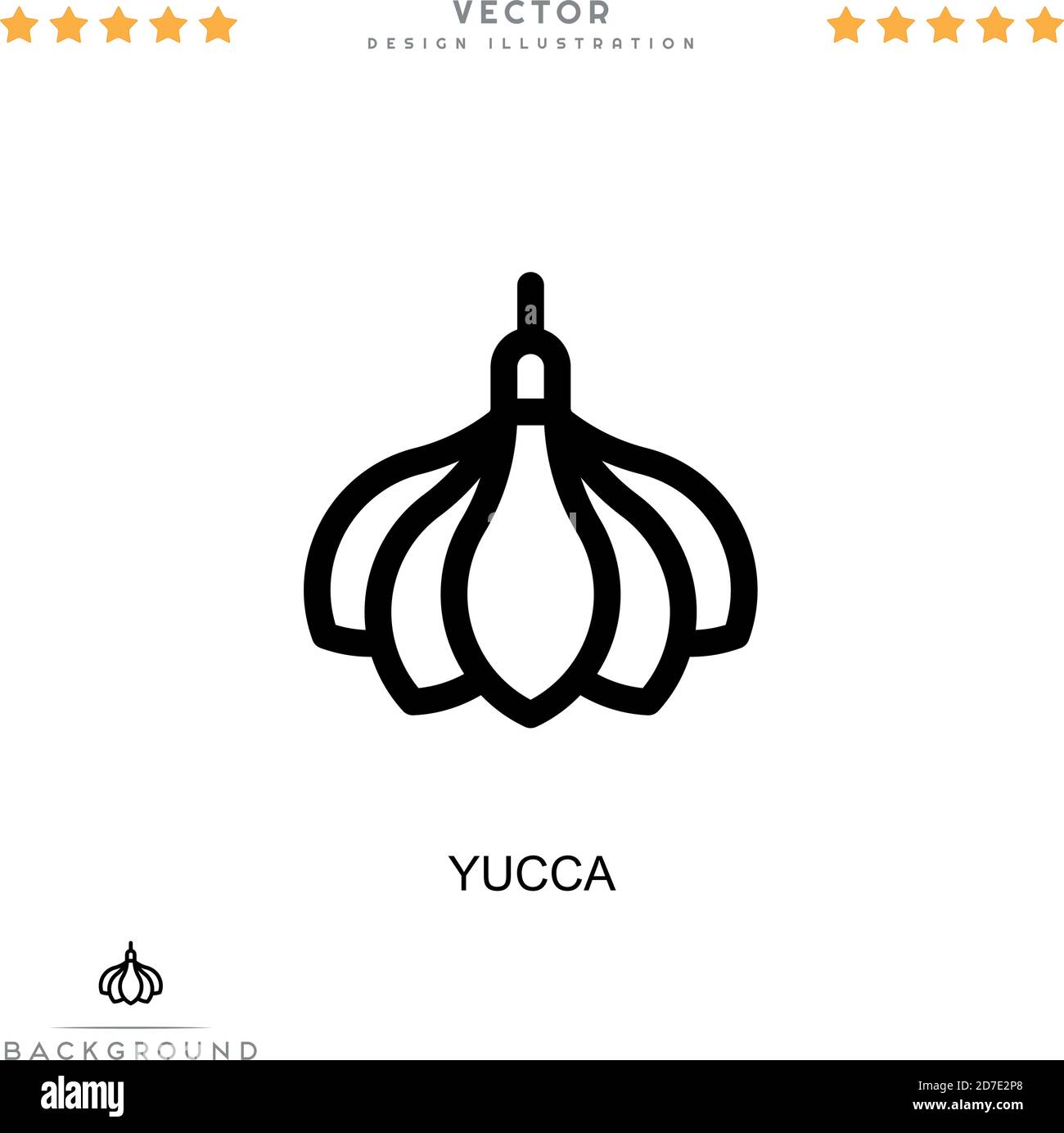 VECTOR
DESIGN ILLUSTRATION

YUCCA

BACKGROUND

alamy

Image ID: 2D7E2P8
www.alamy.com