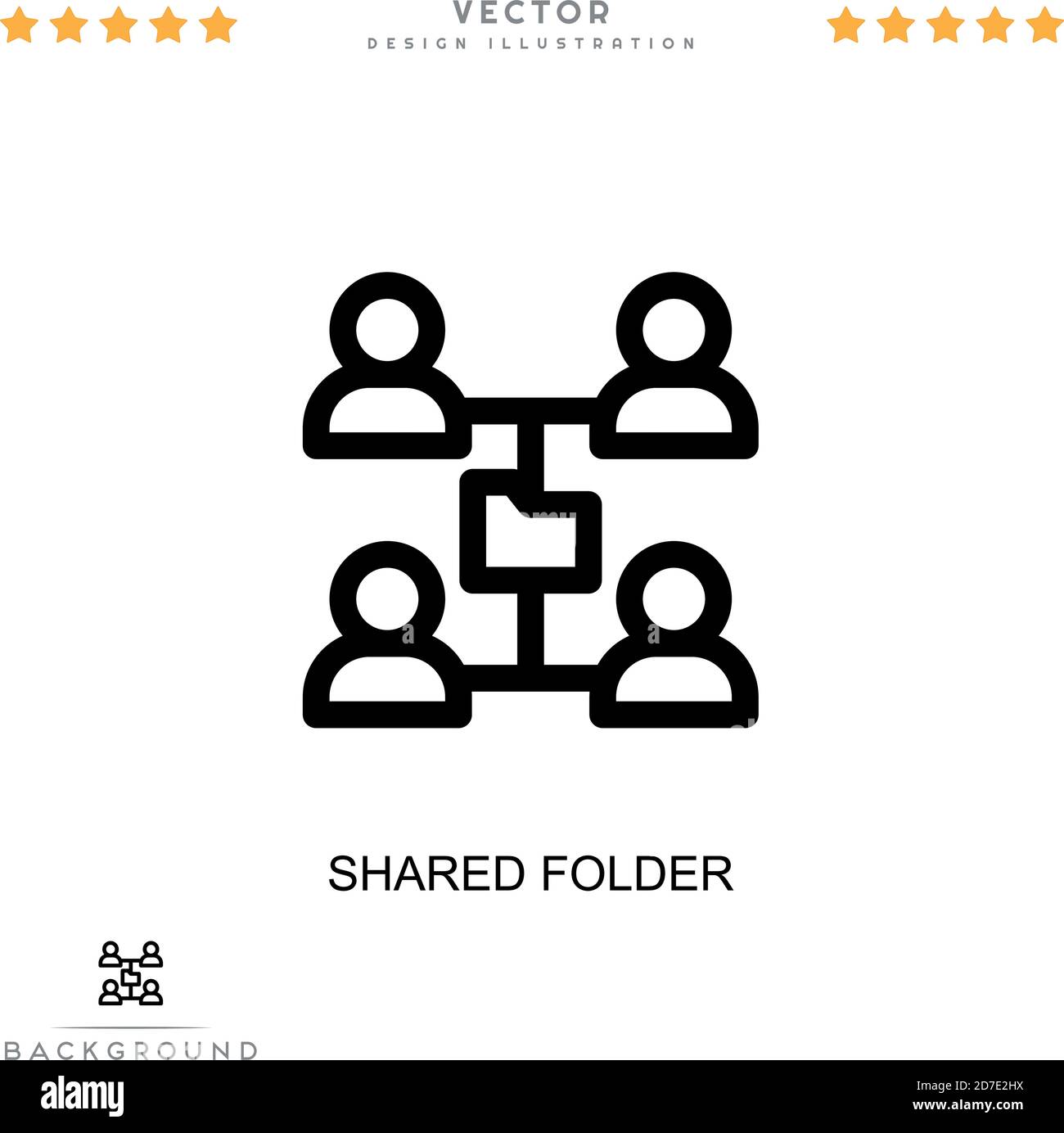 VECTOR
DESIGN ILLUSTRATION

SHARED FOLDER

BACKGROUND

alamy

Image ID: 2D7E2HX
www.alamy.com