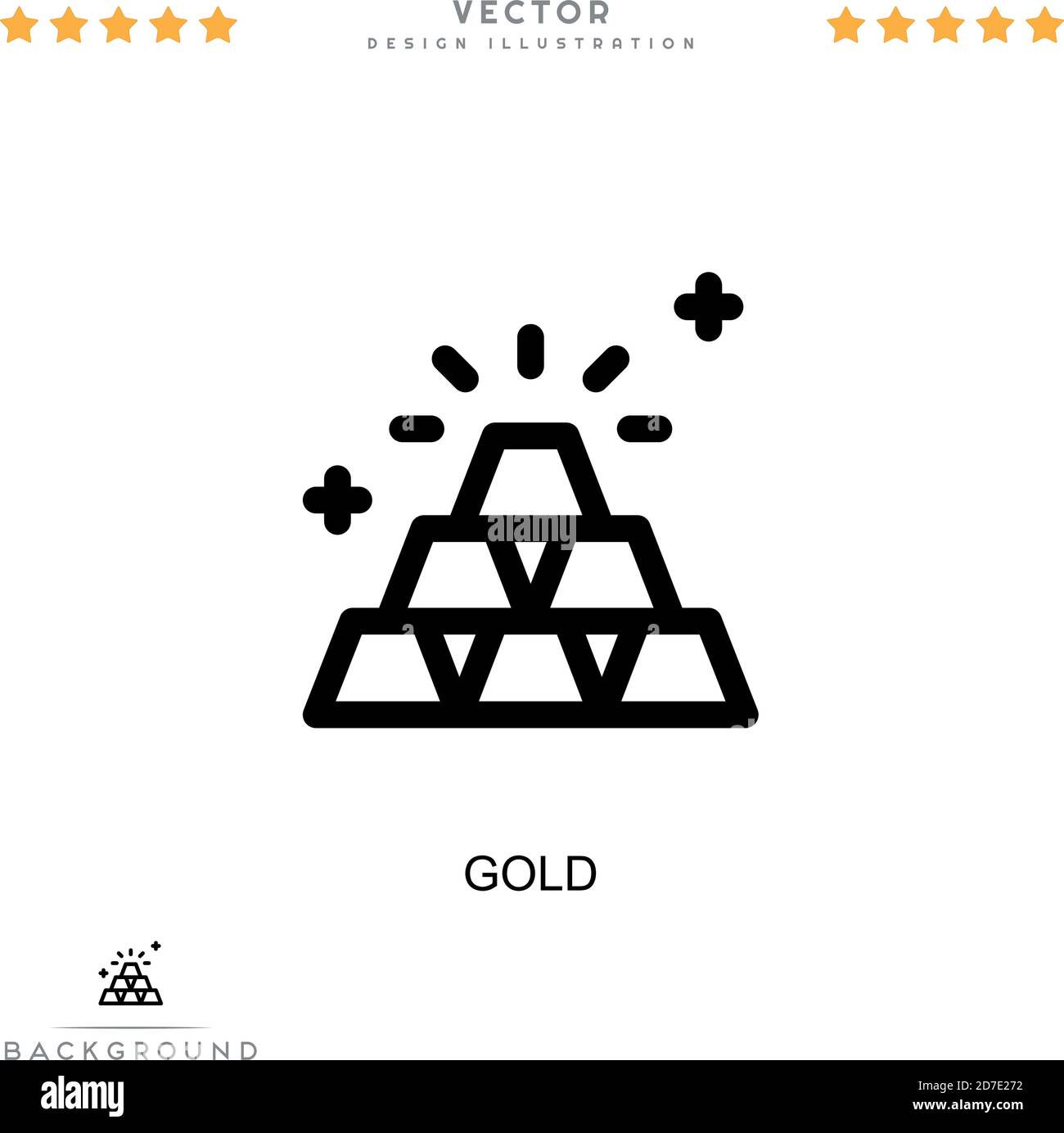 VECTOR
DESIGN ILLUSTRATION

alamy

GOLD

BACKGROUND

alamy

Image ID: 2D7E272
www.alamy.com