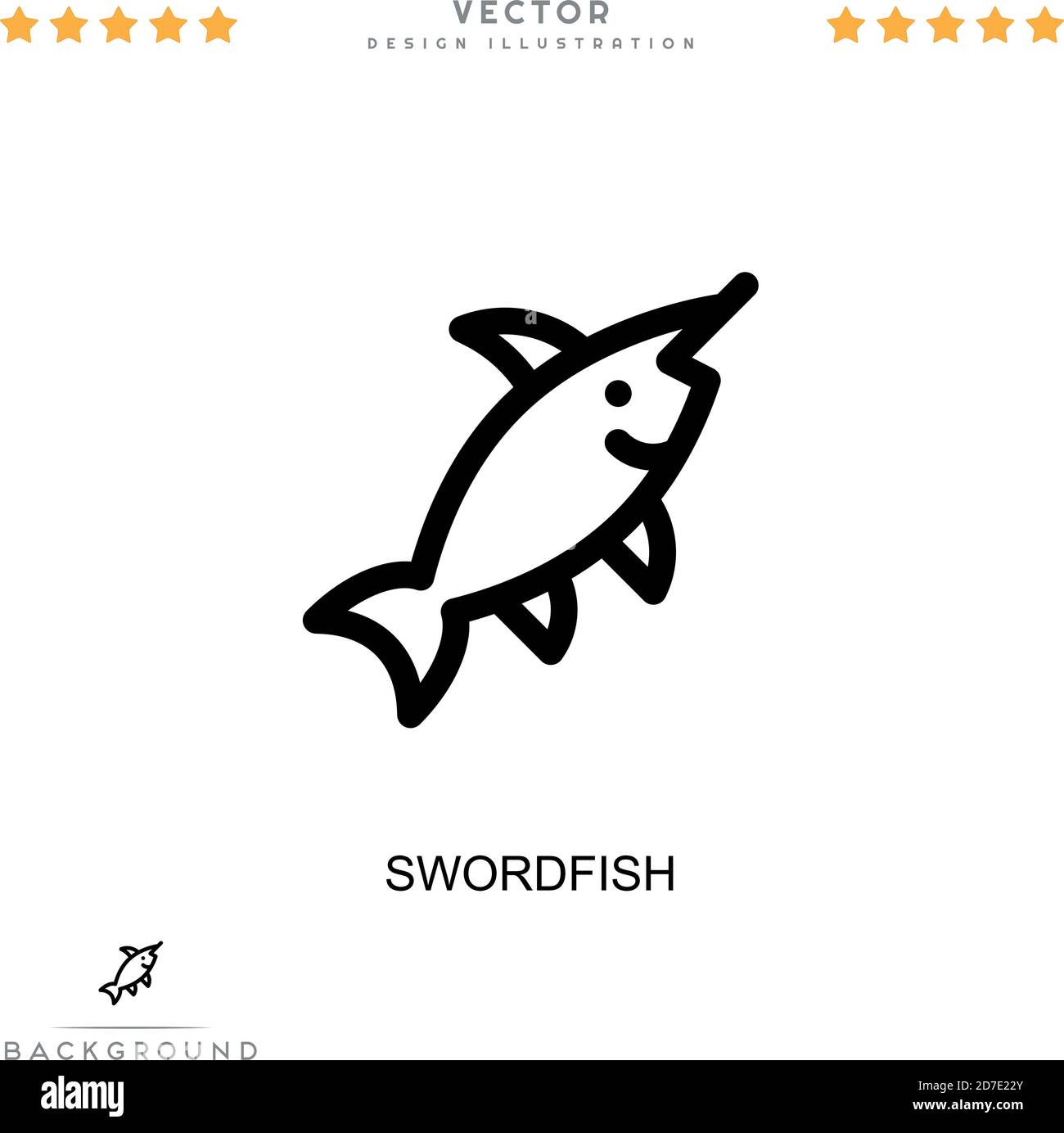 VECTOR
DESIGN ILLUSTRATION

SWORDFISH

BACKGROUND

alamy

Image ID: 2D7E22Y
www.alamy.com