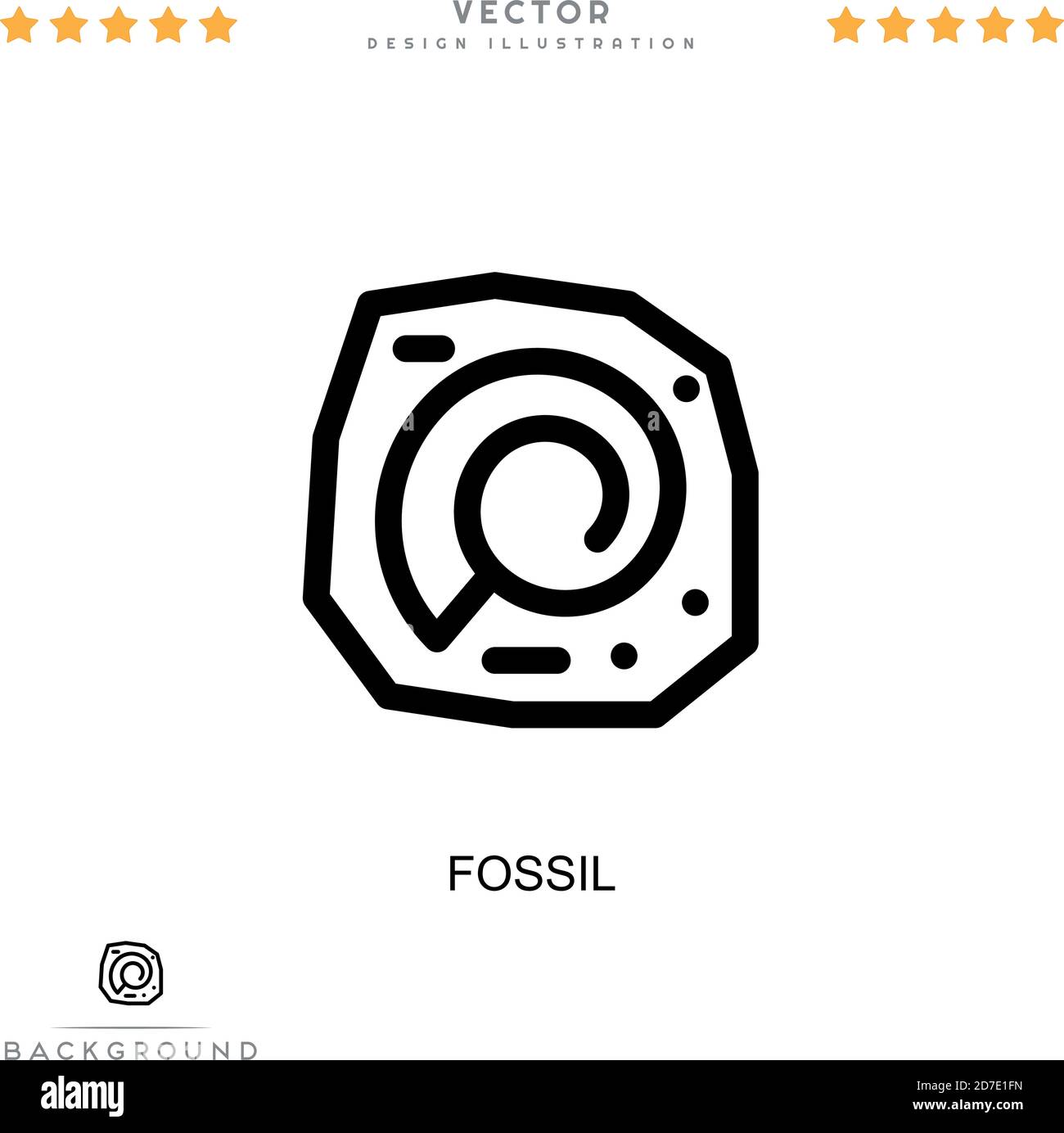 VECTOR
DESIGN ILLUSTRATION

FOSSIL

BACKGROUND

alamy

Image ID: 2D7E1FN
www.alamy.com