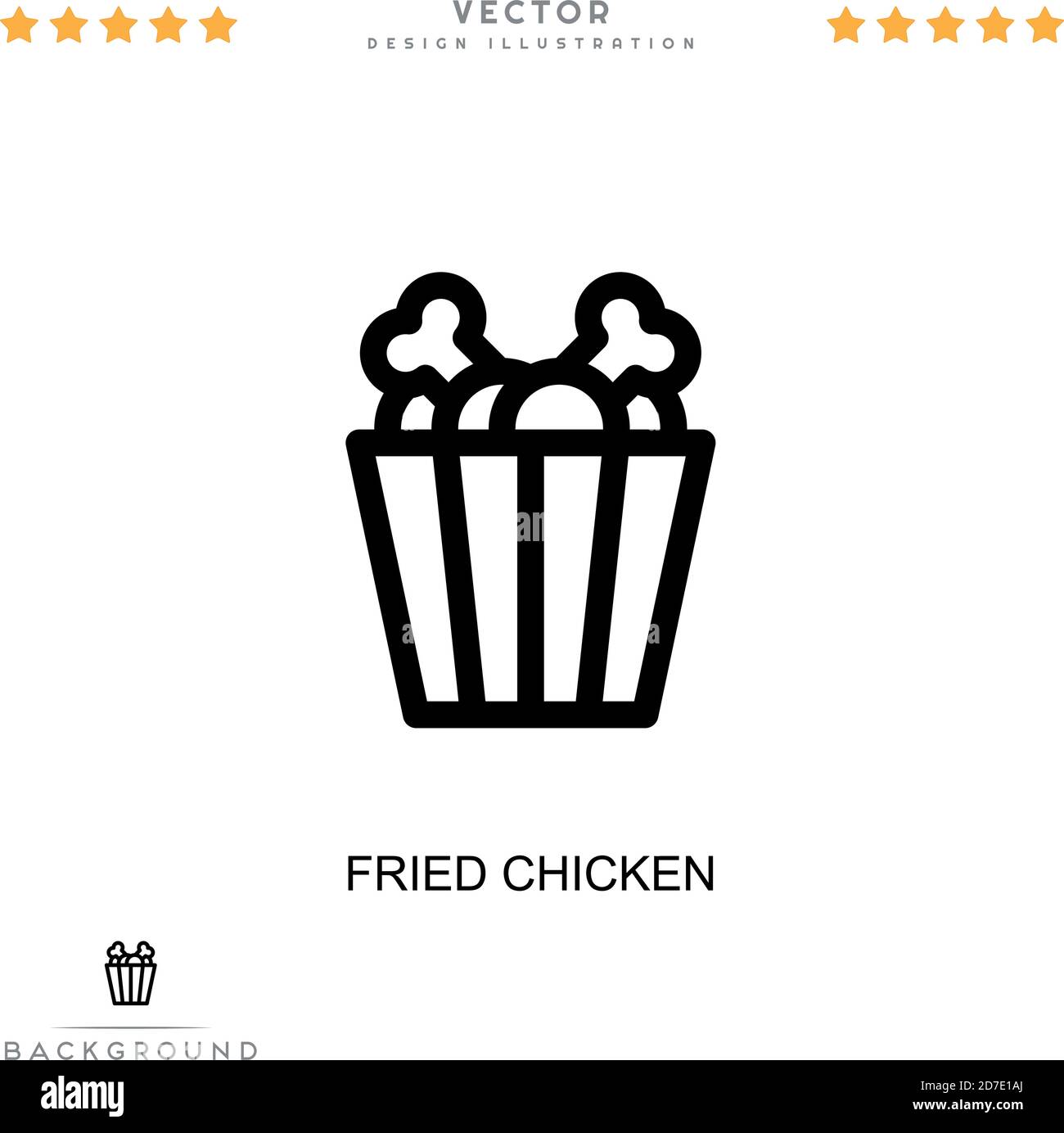 VECTOR
DESIGN ILLUSTRATION

FRIED CHICKEN

BACKGROUND

alamy

Image ID: 2D7E1AJ
www.alamy.com