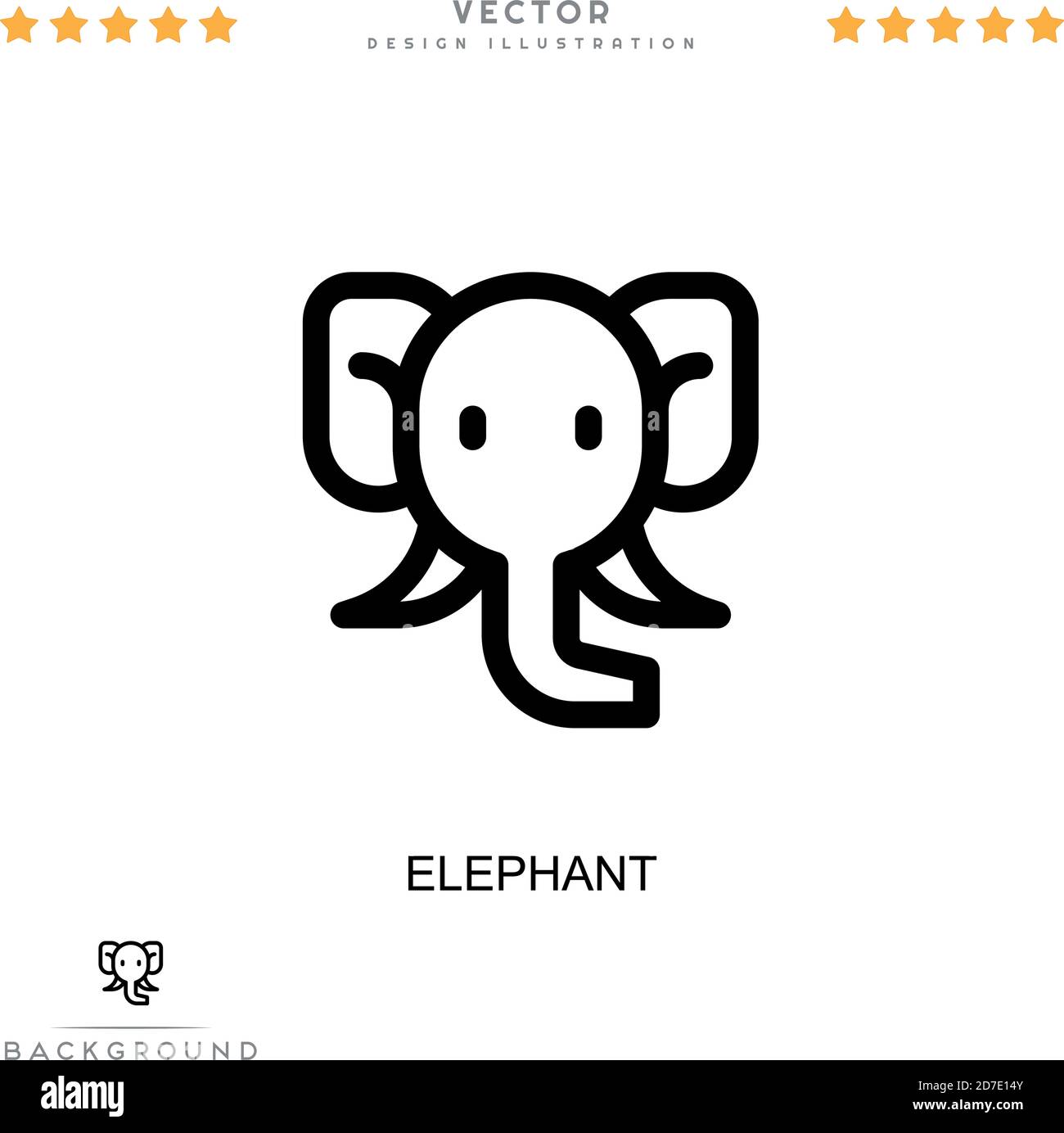 VECTOR
DESIGN ILLUSTRATION

ELEPHANT

BACKGROUND

alamy

Image ID: 2D7E14Y
www.alamy.com