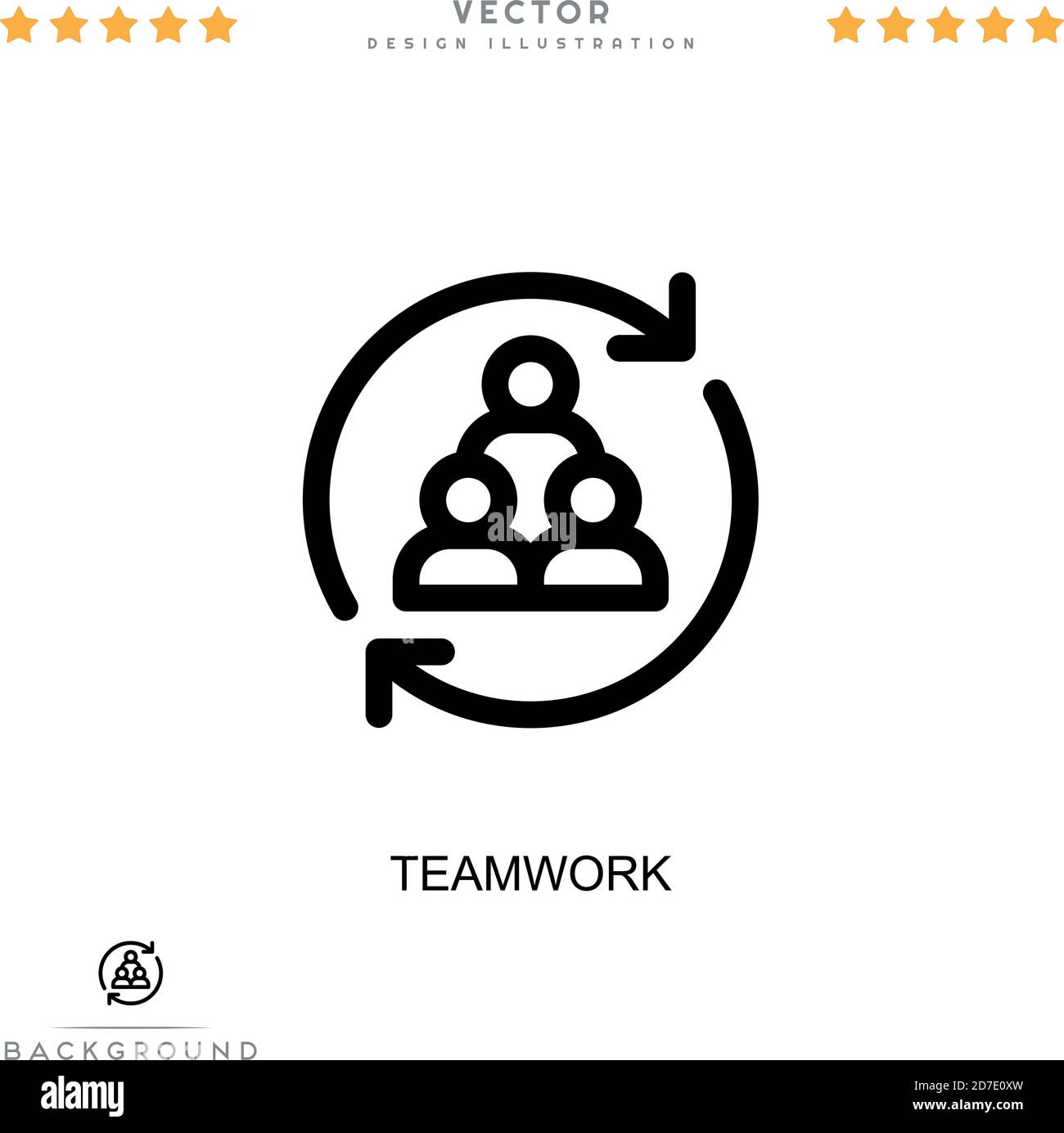 VECTOR
DESIGN ILLUSTRATION

alamy

TEAMWORK

BACKGROUND

alamy

Image ID: 2D7E0XW
www.alamy.com