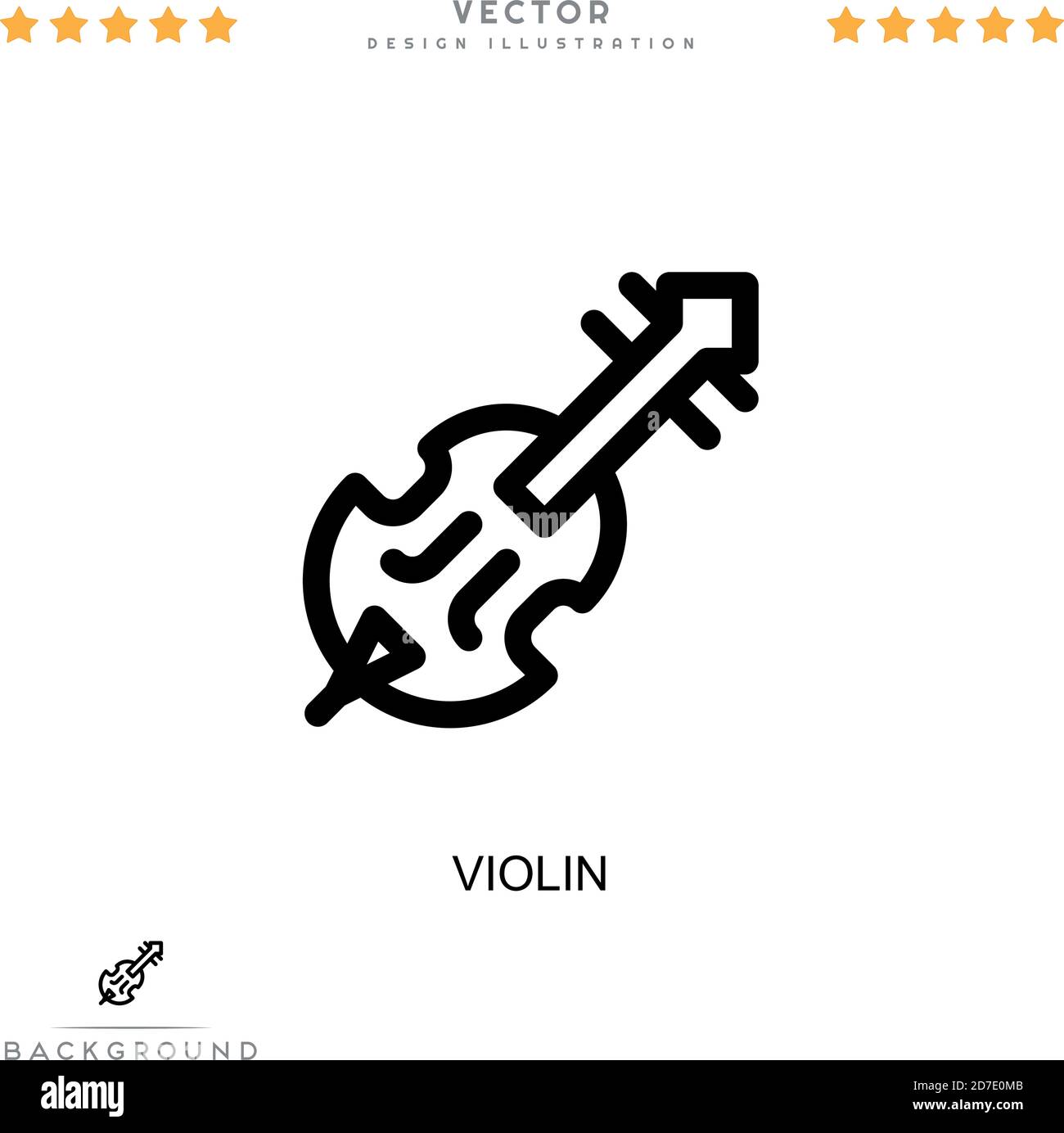 VECTOR
DESIGN ILLUSTRATION

VIOLIN

BACKGROUND

alamy

Image ID: 2D7E0MB
www.alamy.com