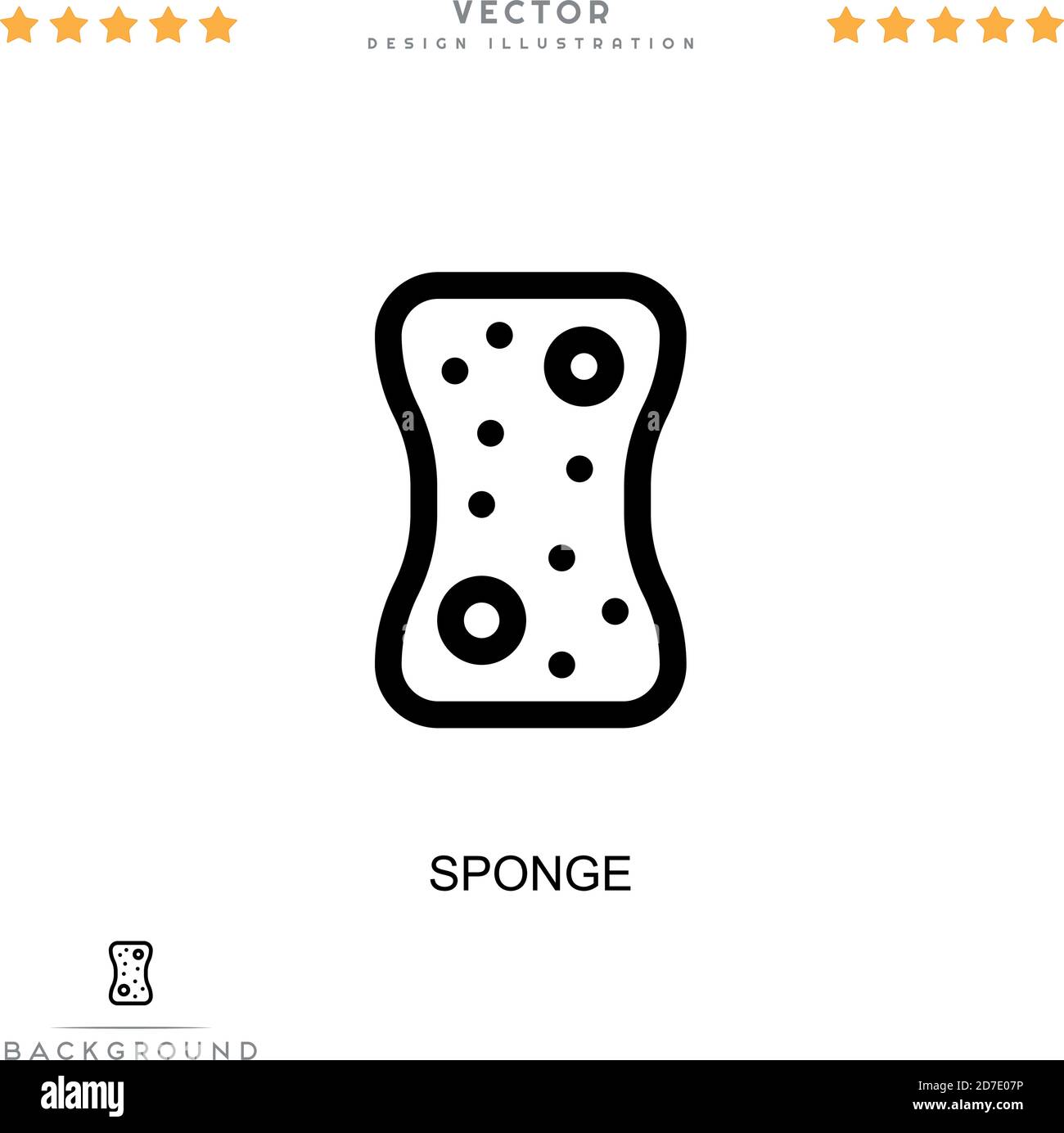 VECTOR
DESIGN ILLUSTRATION

SPONGE

BACKGROUND

alamy

Image ID: 2D7E07P
www.alamy.com