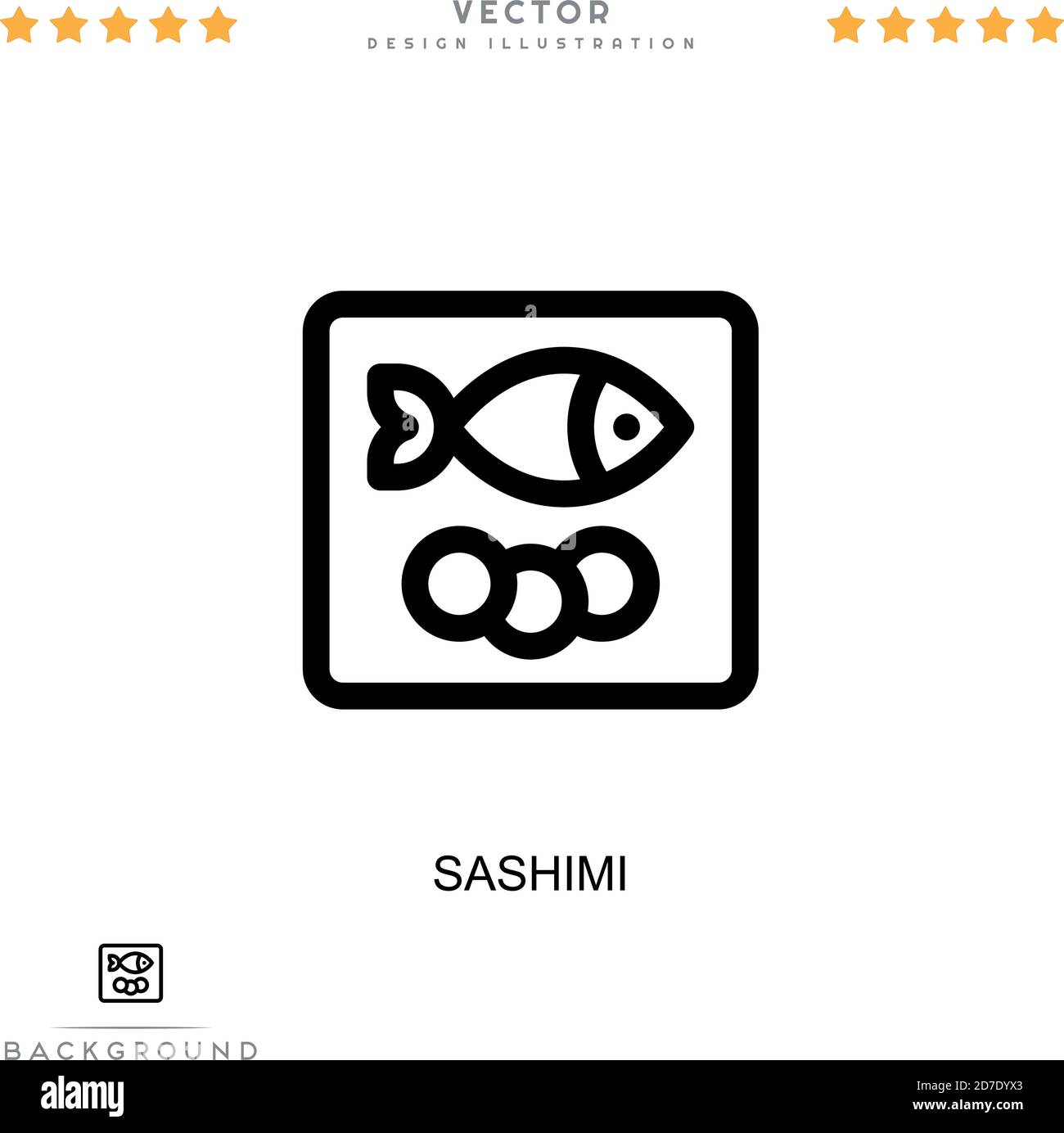 VECTOR
DESIGN ILLUSTRATION

SASHIMI

BACKGROUND

alamy

Image ID: 2D7DYX3
www.alamy.com